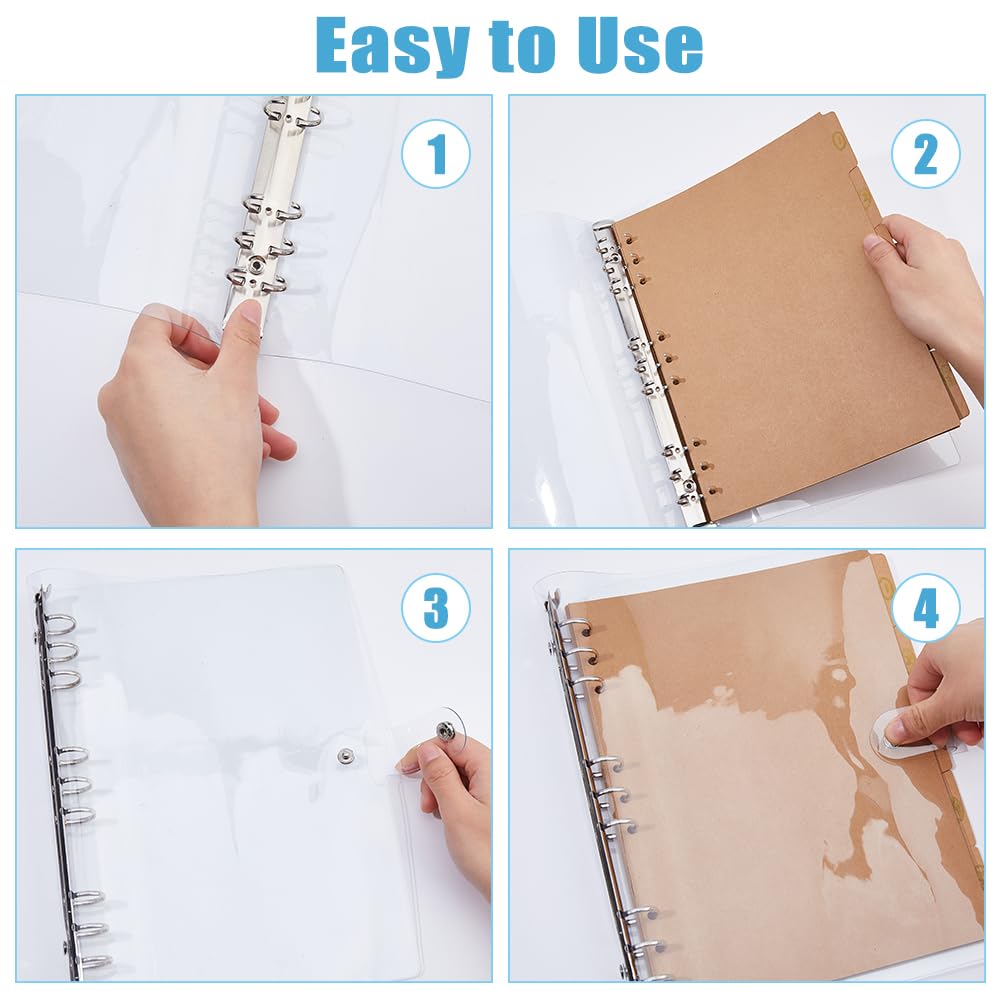 Easy to Use

1

2

3

4