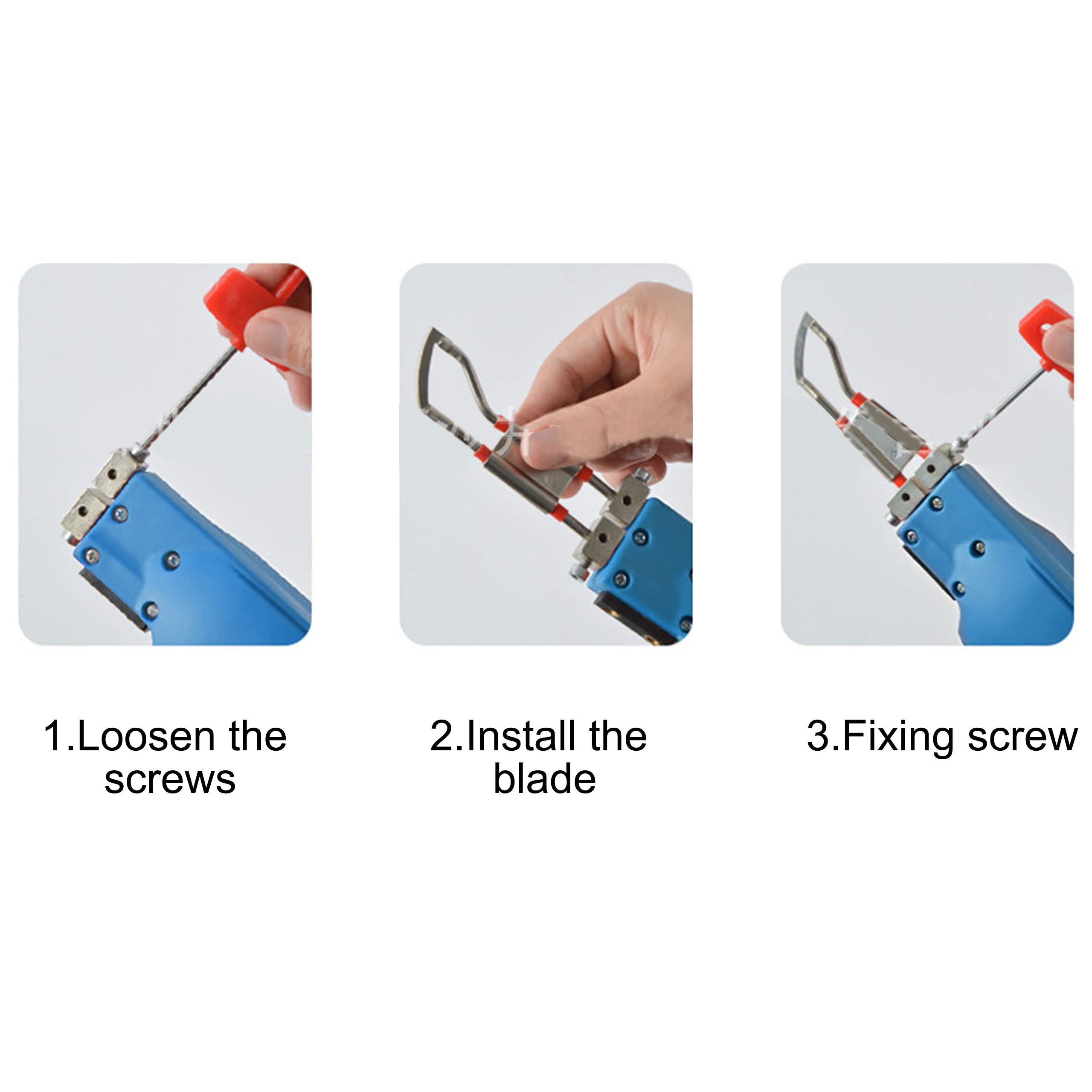 1.Loosen the screws

2.Install the blade

3.Fixing screw