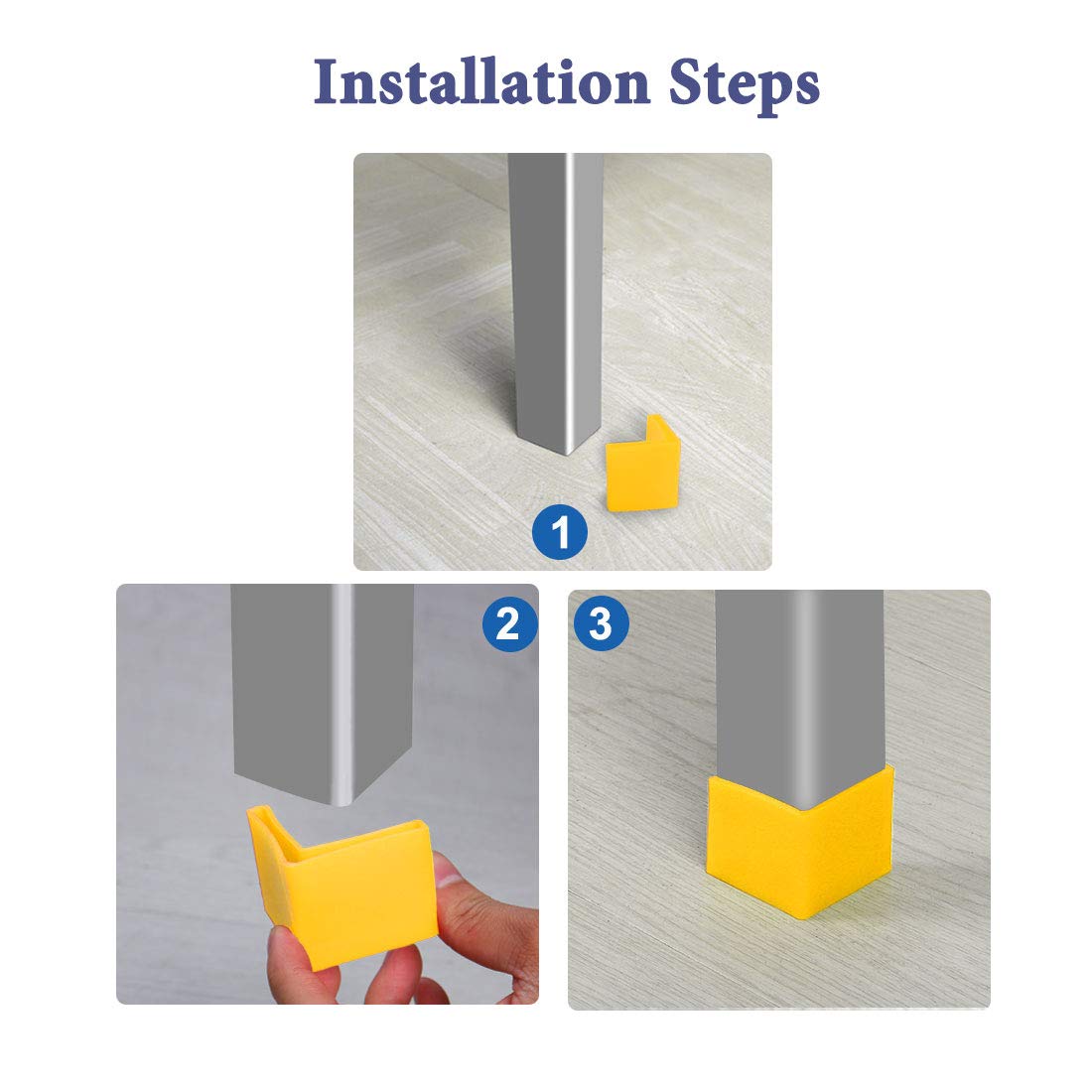 Installation Steps

1

2

3