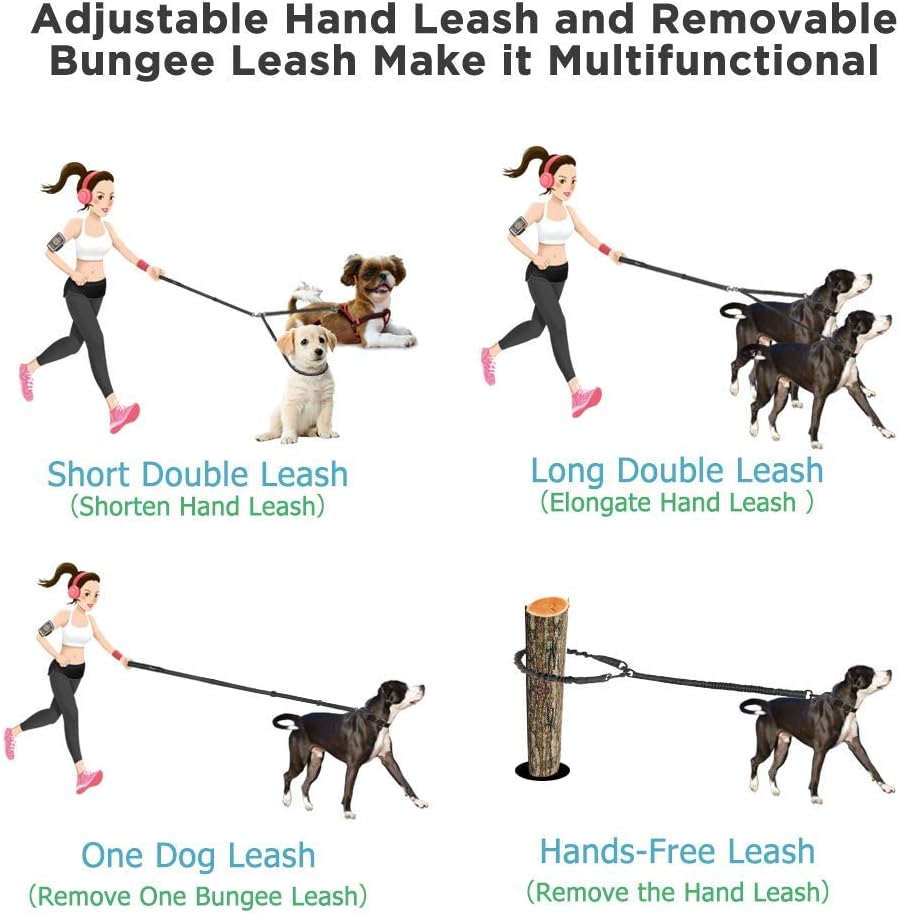 Adjustable Hand Leash and Removable Bungee Leash Make it Multifunctional

Short Double Leash
(Shorten Hand Leash)

Long Double Leash
(Elongate Hand Leash )

One Dog Leash
(Remove One Bungee Leash)

Hands-Free Leash
(Remove the Hand Leash)