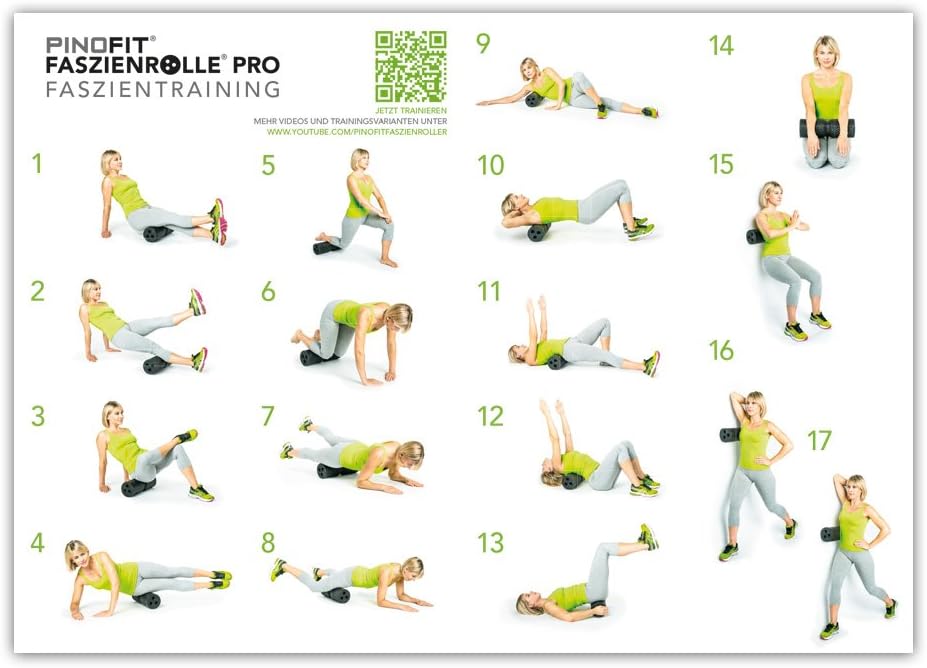 PINOFIT®
FASZIENROLLE® PRO
FASZIENTRAINING

JETZT TRAINIEREN
MEHR VIDEOS UND TRAININGSVARIANTEN UNTER
WWW.YOUTUBE.COM/PINOFITFASZIENROLLER

1

2

3

4

5

6

7

8

9

10

11

12

13

14

15

16

17