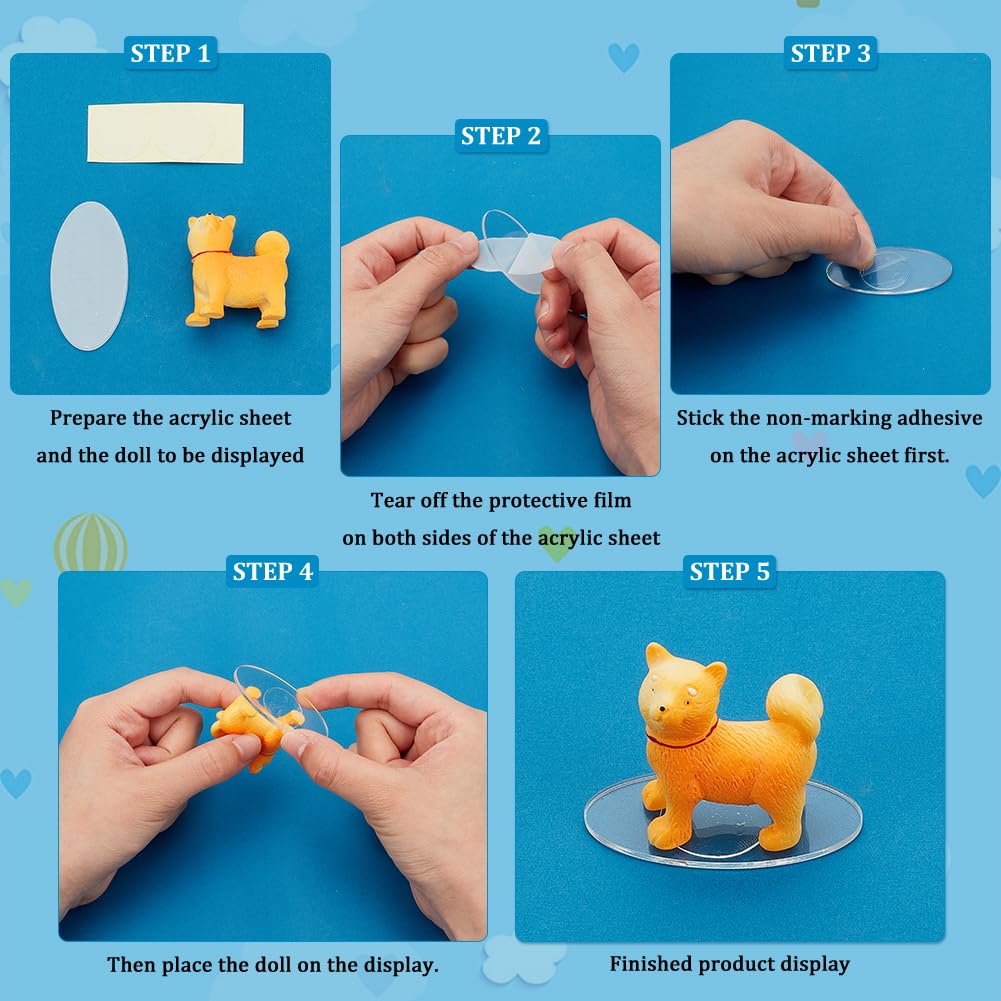 STEP 1

Prepare the acrylic sheet and the doll to be displayed

STEP 2

Tear off the protective film on both sides of the acrylic sheet

STEP 3

Stick the non-marking adhesive on the acrylic sheet first.

STEP 4

Then place the doll on the display.

STEP 5

Finished product display