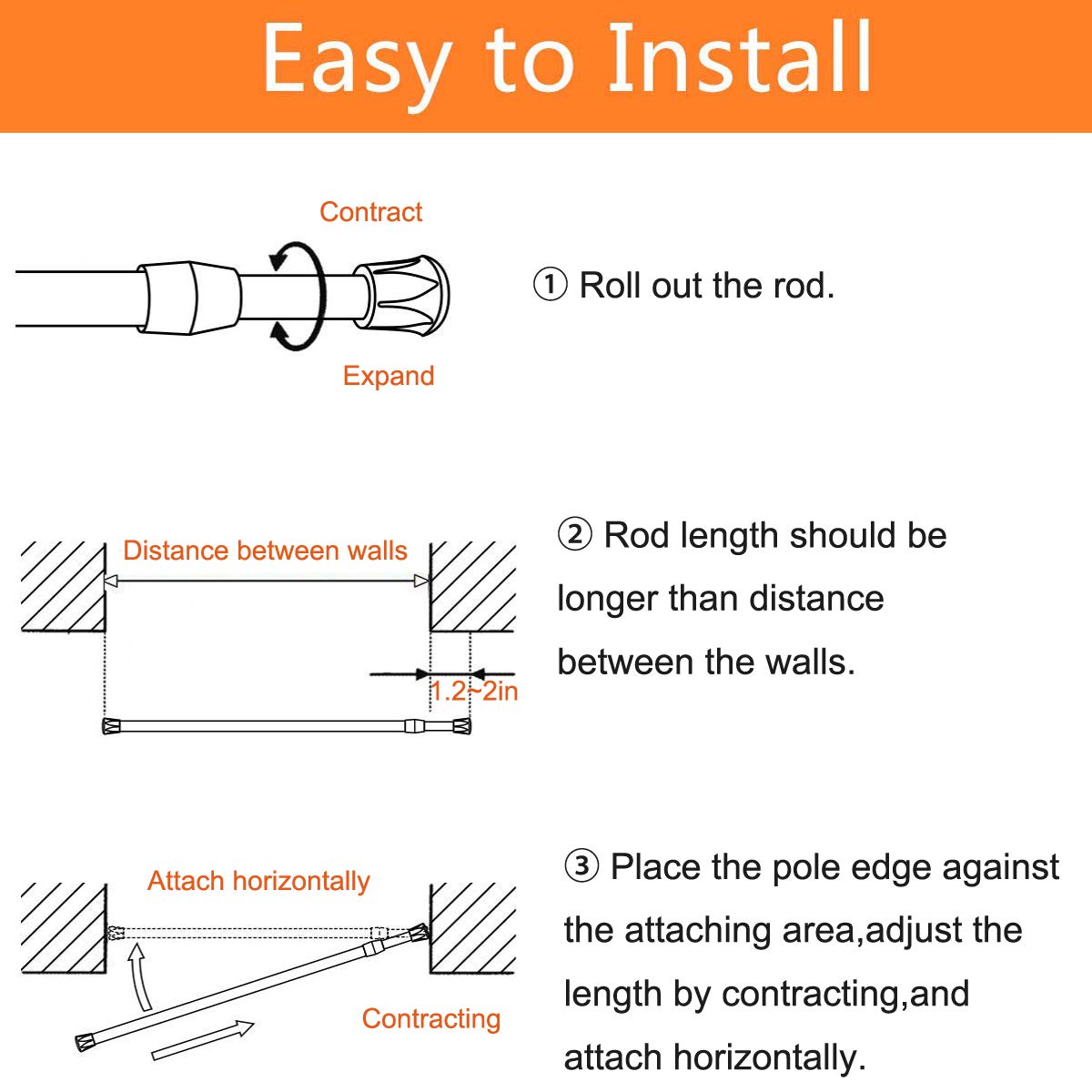 Easy to Install

Contract

Expand

① Roll out the rod.

Distance between walls

1.2~2in

② Rod length should be longer than distance between the walls.

Attach horizontally

Contracting

③ Place the pole edge against the attaching area,adjust the length by contracting,and attach horizontally.