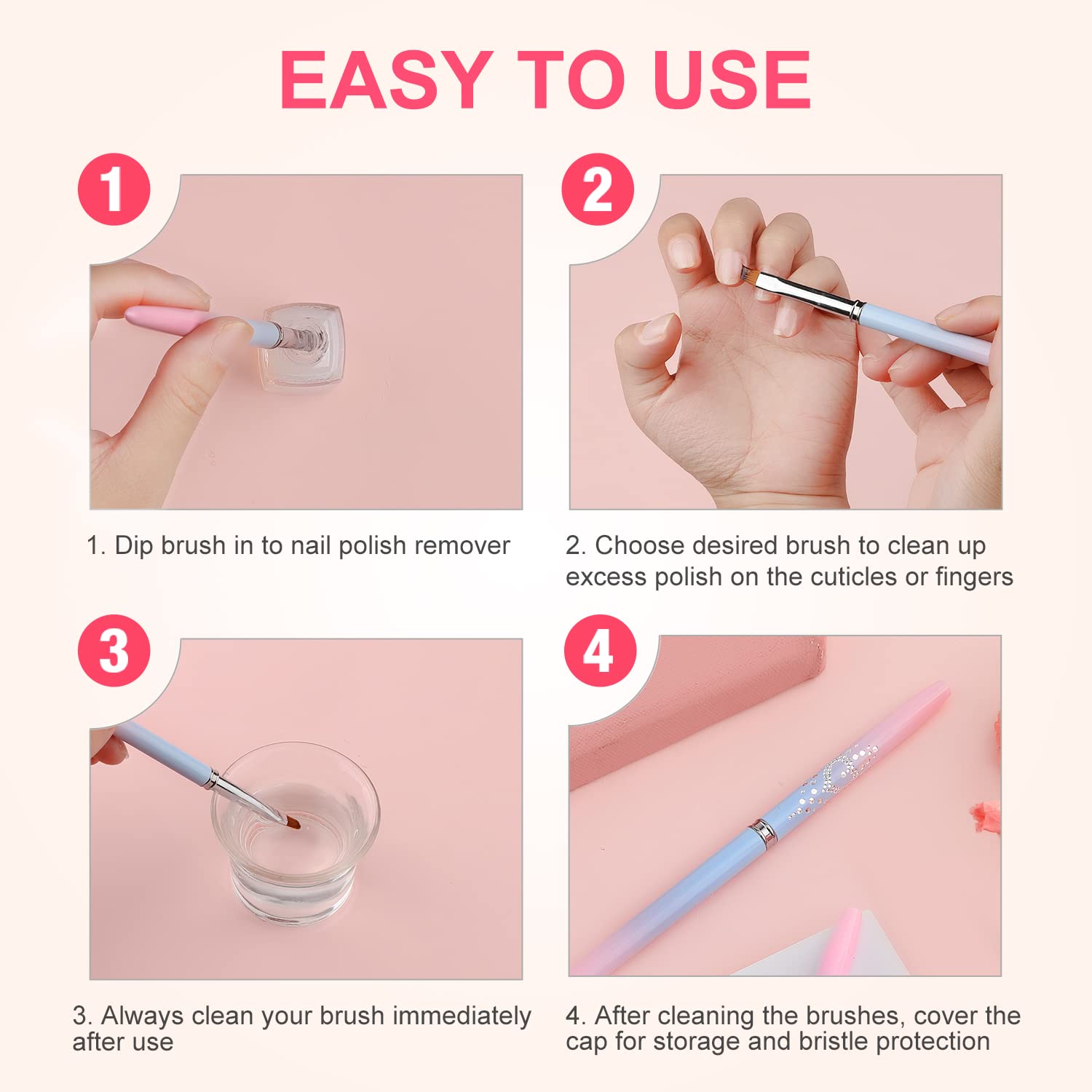 EASY TO USE

1

1. Dip brush in to nail polish remover

2

2. Choose desired brush to clean up excess polish on the cuticles or fingers

3

3. Always clean your brush immediately after use

4

4. After cleaning the brushes, cover the cap for storage and bristle protection