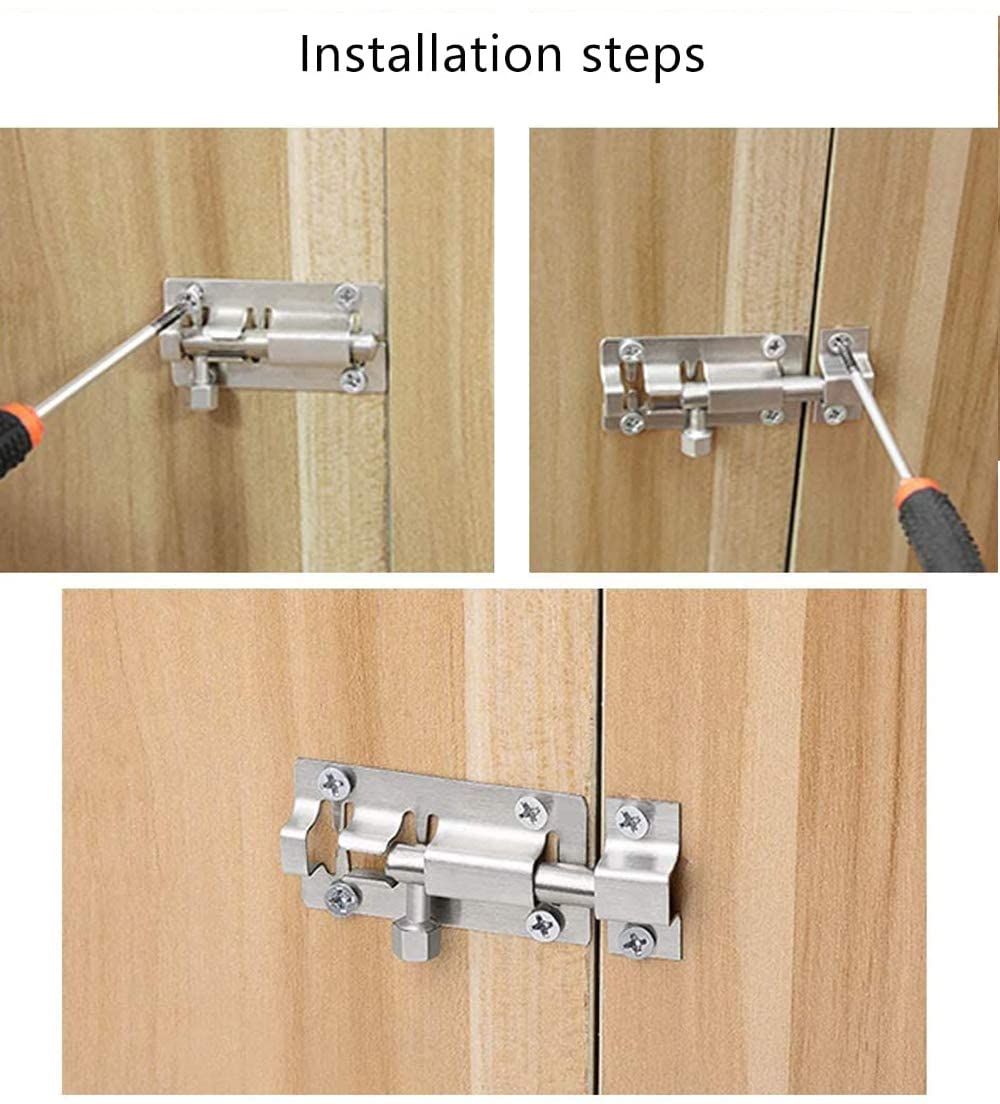 Installation steps