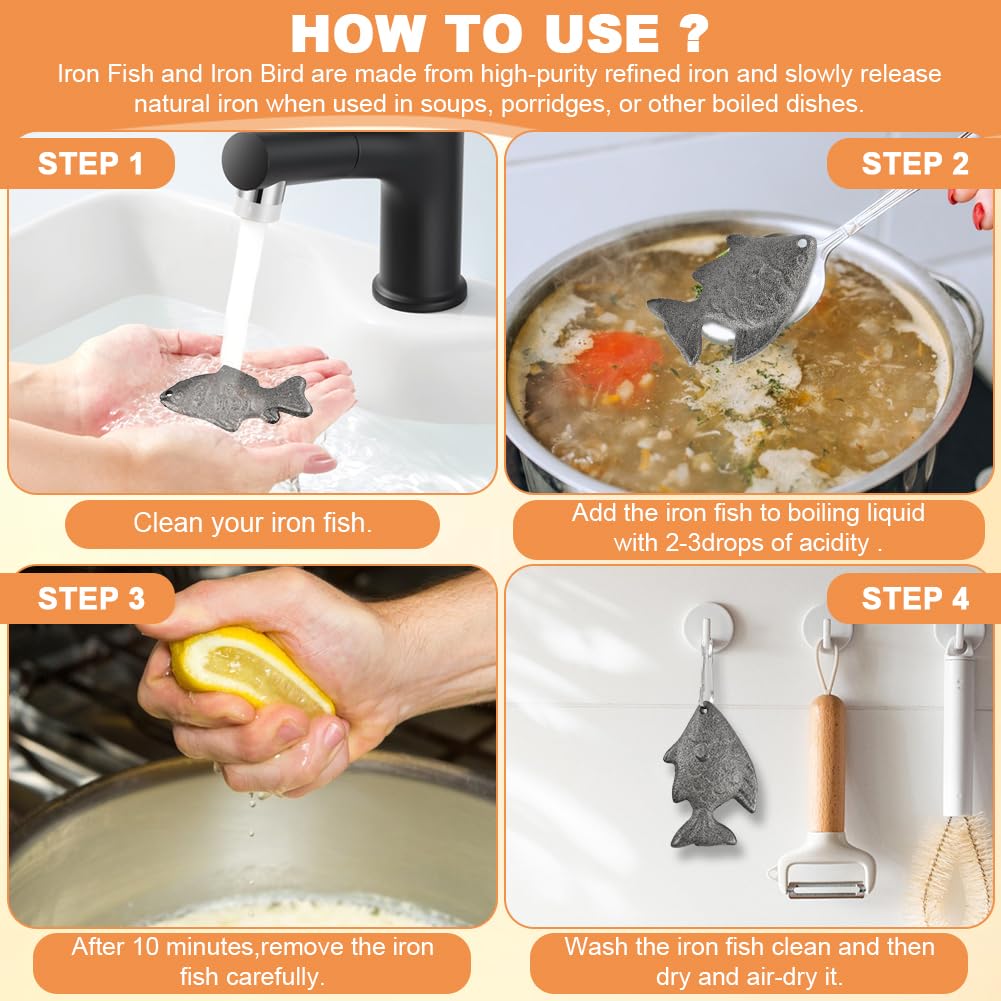 HOW TO USE ?

Iron Fish and Iron Bird are made from high-purity refined iron and slowly release natural iron when used in soups, porridges, or other boiled dishes.

STEP 1

Clean your iron fish.

STEP 2

Add the iron fish to boiling liquid with 2-3drops of acidity .

STEP 3

After 10 minutes,remove the iron fish carefully.

STEP 4

Wash the iron fish clean and then dry and air-dry it.