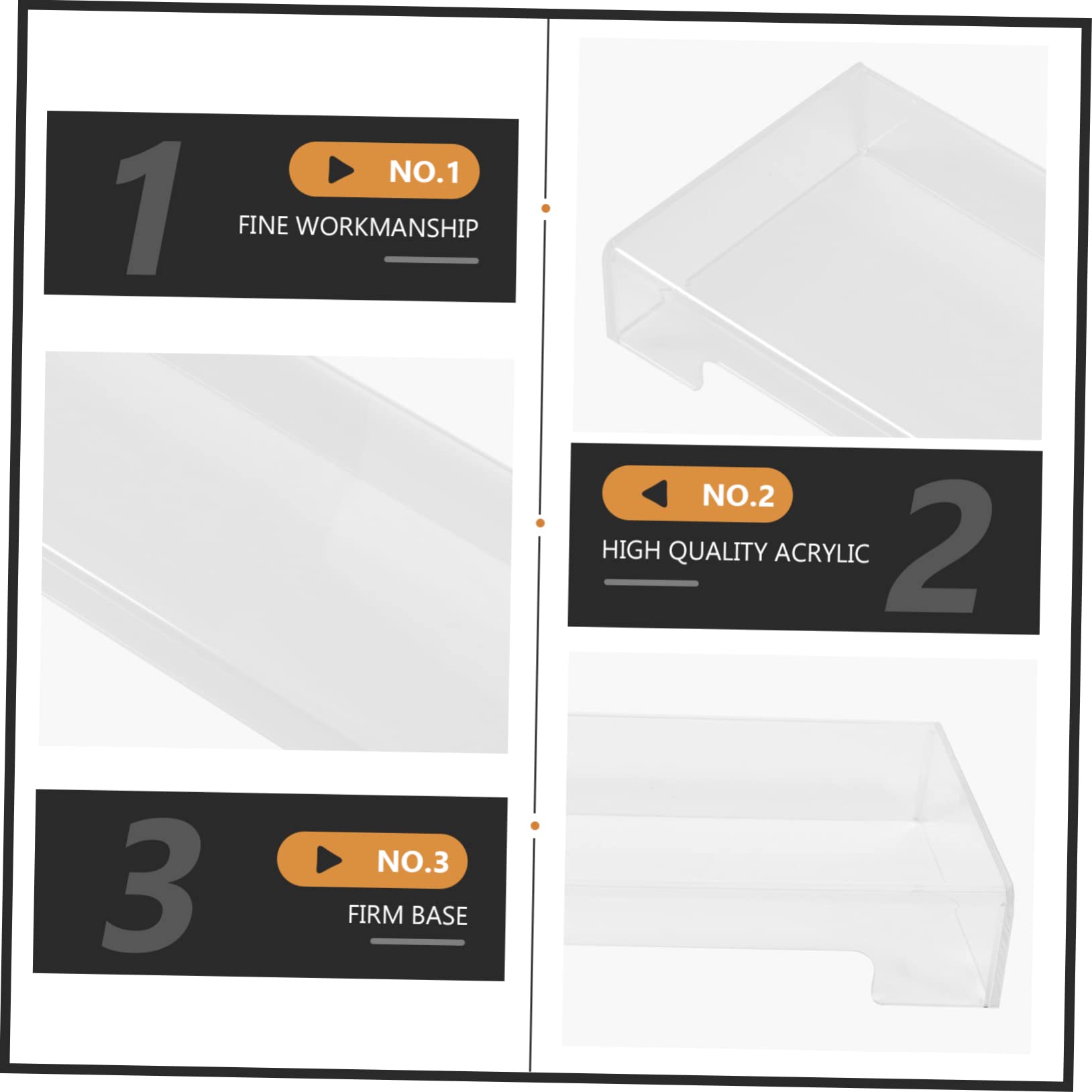 1
NO.1
FINE WORKMANSHIP

NO.2
HIGH QUALITY ACRYLIC
2

3
NO.3
FIRM BASE