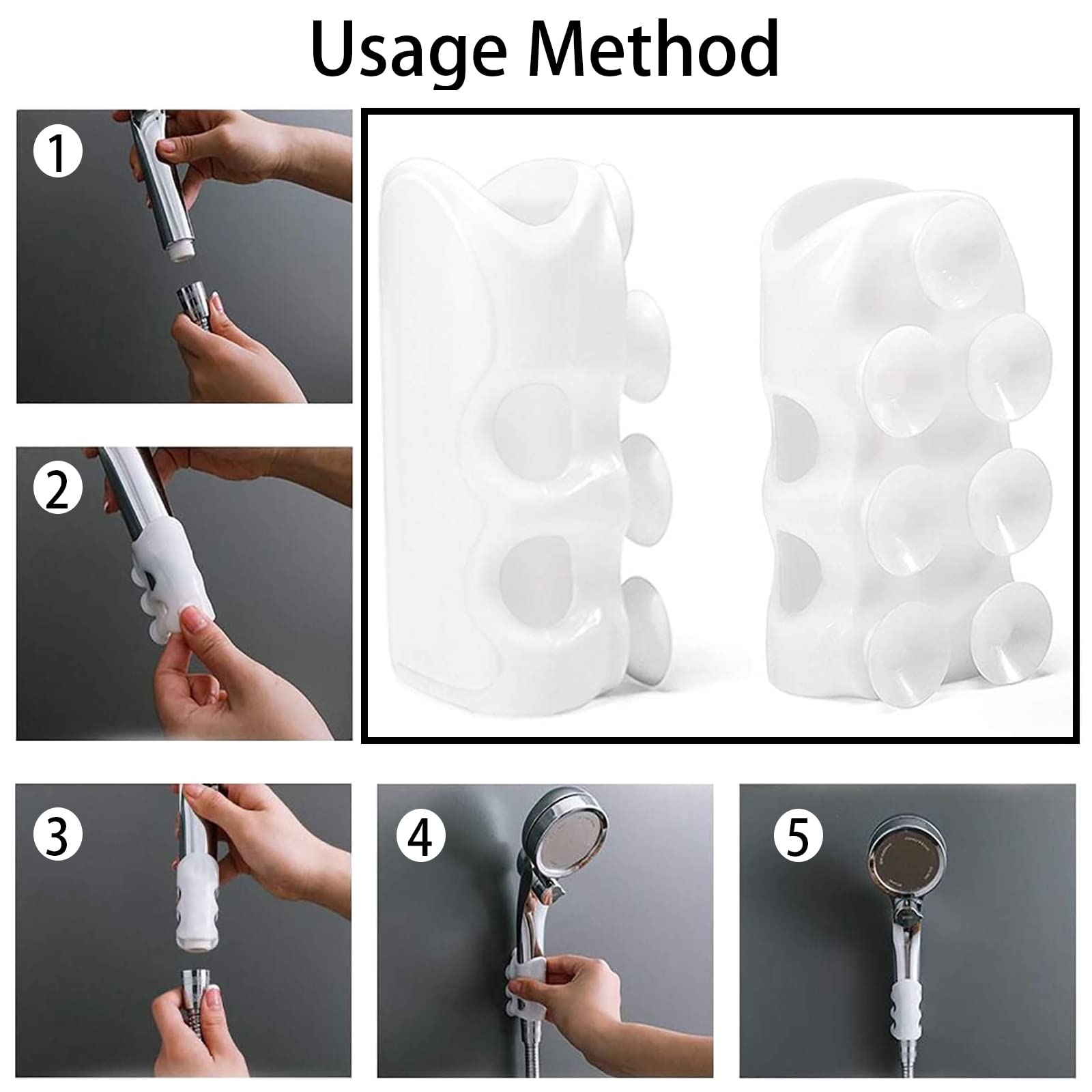 Usage Method

1

2

3

4

5