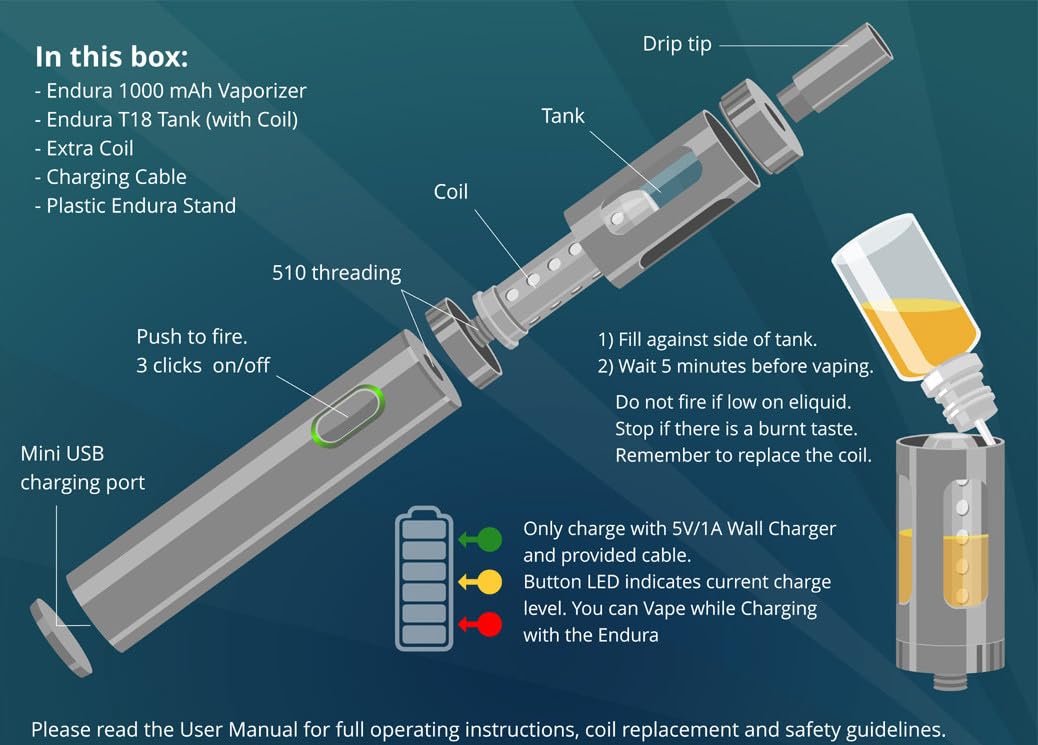 In this box:
- Endura 1000 mAh Vaporizer
- Endura T18 Tank (with Coil)
- Extra Coil
- Charging Cable
- Plastic Endura Stand

Drip tip

Tank

Coil

510 threading

Push to fire.
3 clicks on/off

Mini USB
charging port

1) Fill against side of tank.
2) Wait 5 minutes before vaping.

Do not fire if low on eliquid.
Stop if there is a burnt taste.
Remember to replace the coil.

Only charge with 5V/1A Wall Charger and provided cable.
Button LED indicates current charge level. You can Vape while Charging with the Endura

Please read the User Manual for full operating instructions, coil replacement and safety guidelines.