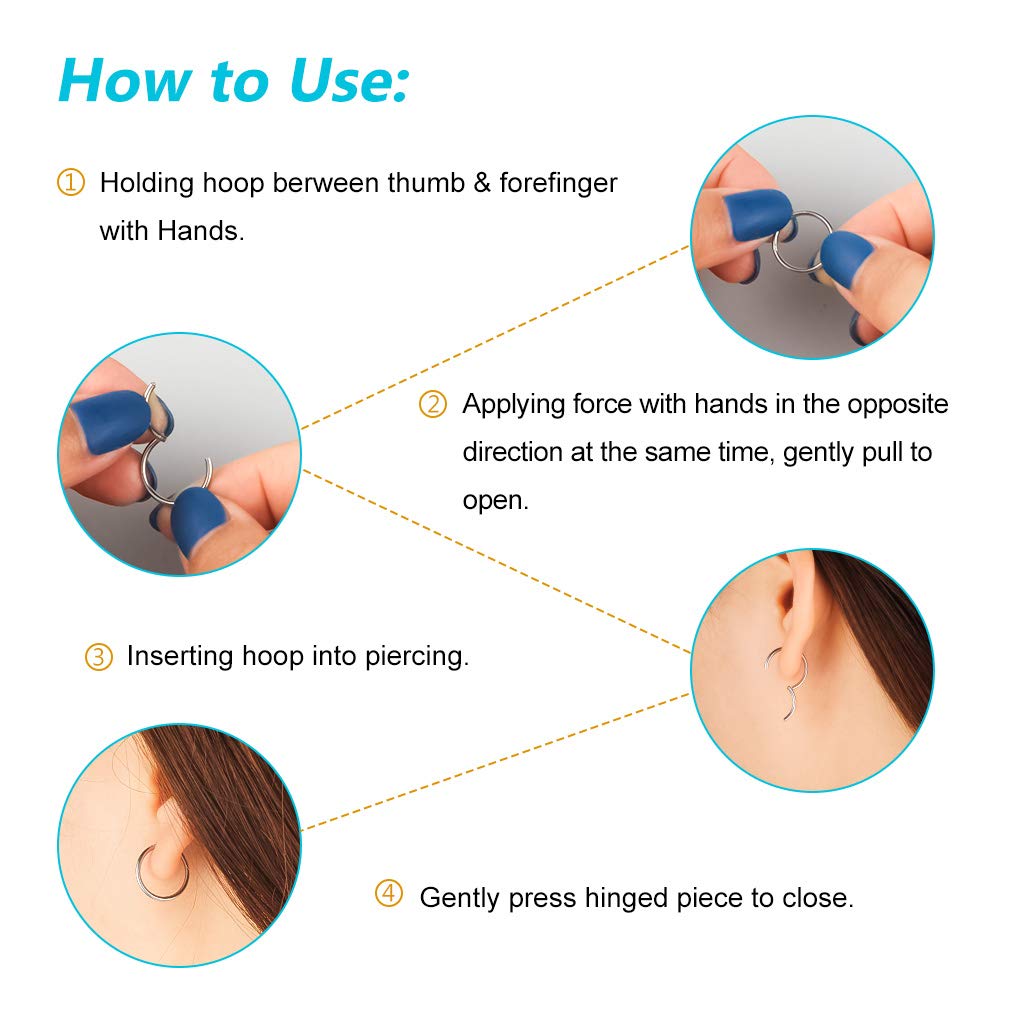 How to Use:

① Holding hoop berween thumb & forefinger with Hands.

② Applying force with hands in the opposite direction at the same time, gently pull to open.

③ Inserting hoop into piercing.

④ Gently press hinged piece to close.