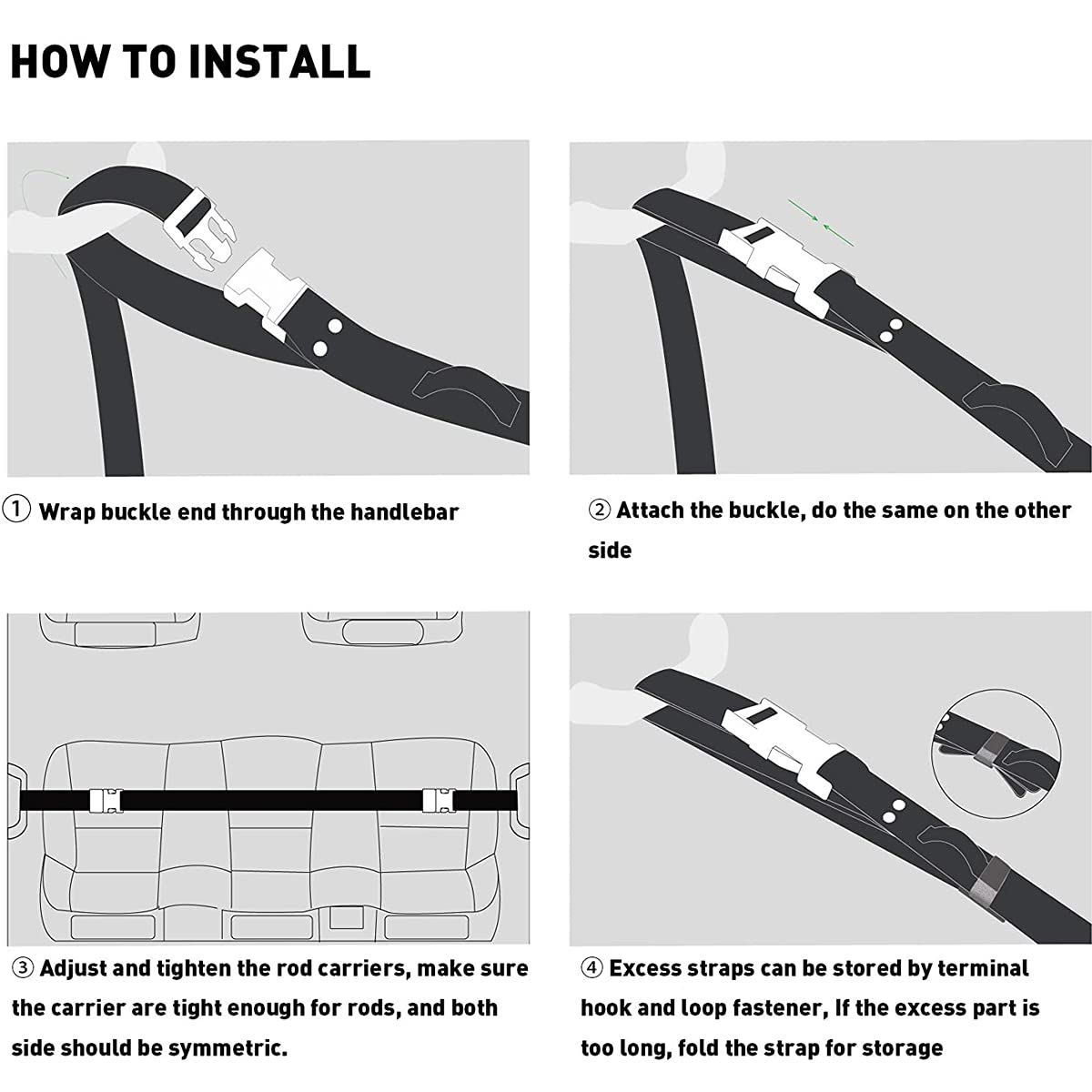 HOW TO INSTALL

① Wrap buckle end through the handlebar

② Attach the buckle, do the same on the other side

③ Adjust and tighten the rod carriers, make sure the carrier are tight enough for rods, and both side should be symmetric.

④ Excess straps can be stored by terminal hook and loop fastener, If the excess part is too long, fold the strap for storage