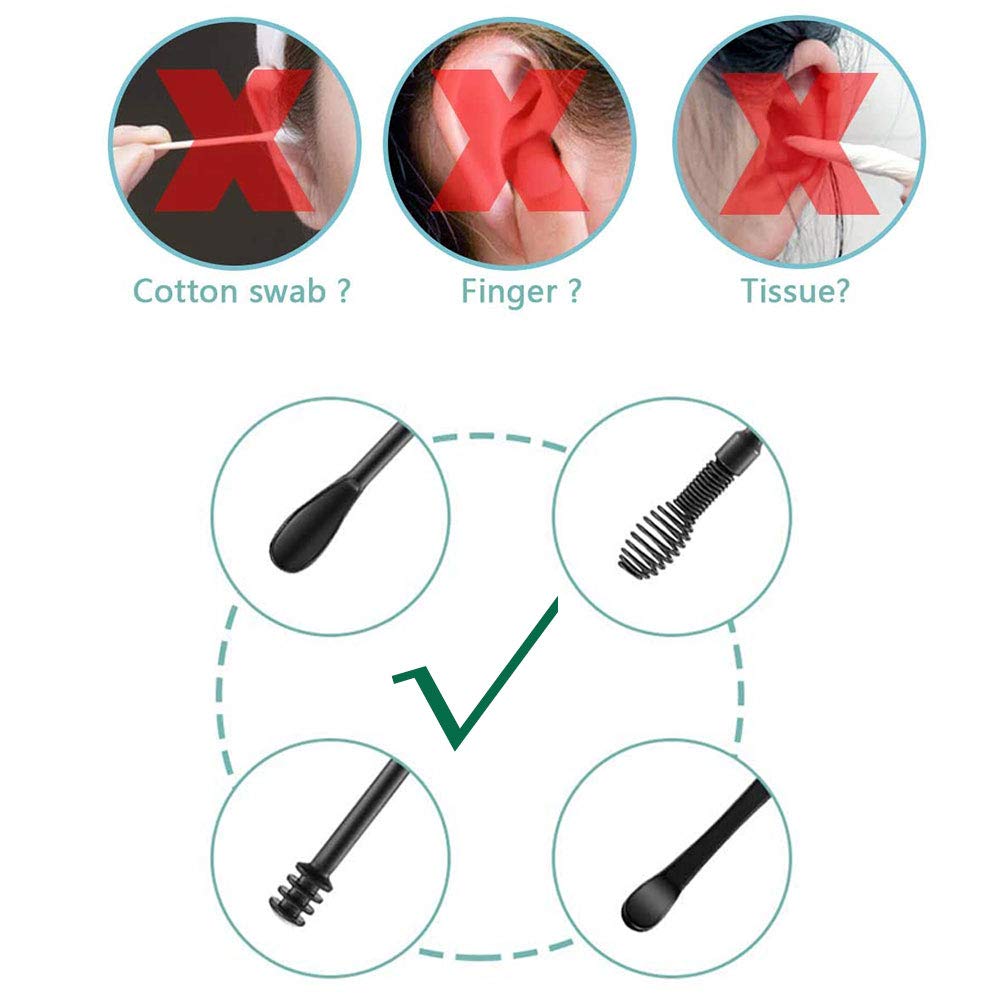 Cotton swab ?
Finger ?
Tissue?