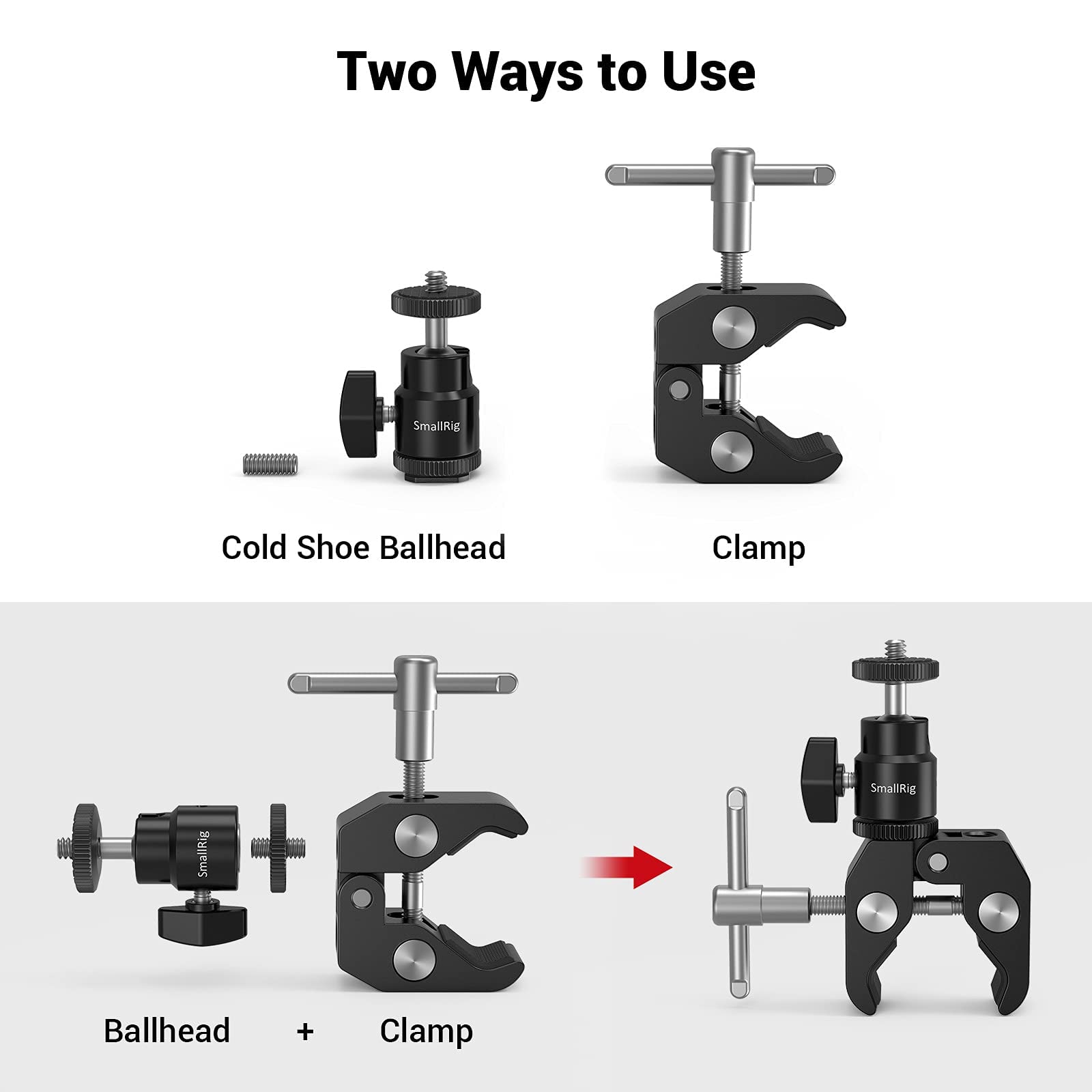 Two Ways to Use

SmallRig

Cold Shoe Ballhead

Clamp

SmallRig

SmallRig

Ballhead + Clamp