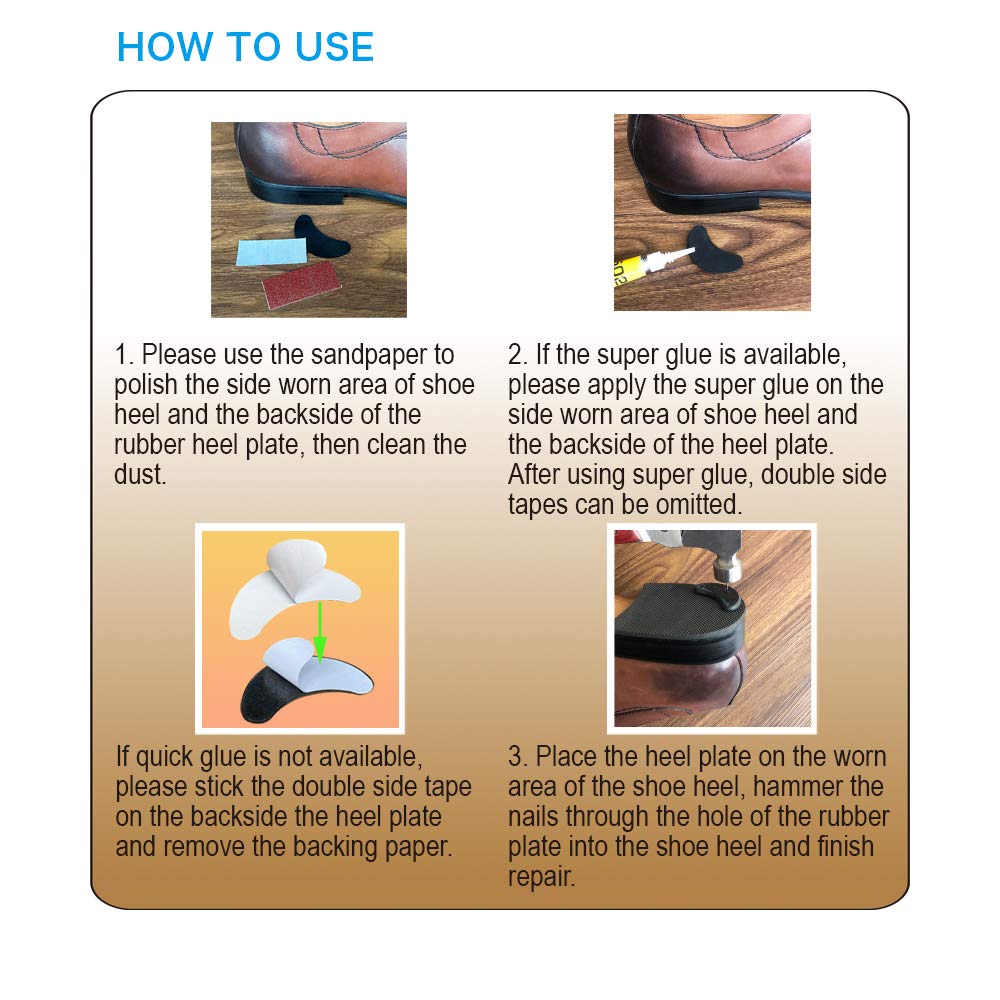 HOW TO USE

1. Please use the sandpaper to polish the side worn area of shoe heel and the backside of the rubber heel plate, then clean the dust.

2. If the super glue is available, please apply the super glue on the side worn area of shoe heel and the backside of the heel plate. After using super glue, double side tapes can be omitted.

If quick glue is not available, please stick the double side tape on the backside the heel plate and remove the backing paper.

3. Place the heel plate on the worn area of the shoe heel, hammer the nails through the hole of the rubber plate into the shoe heel and finish repair.