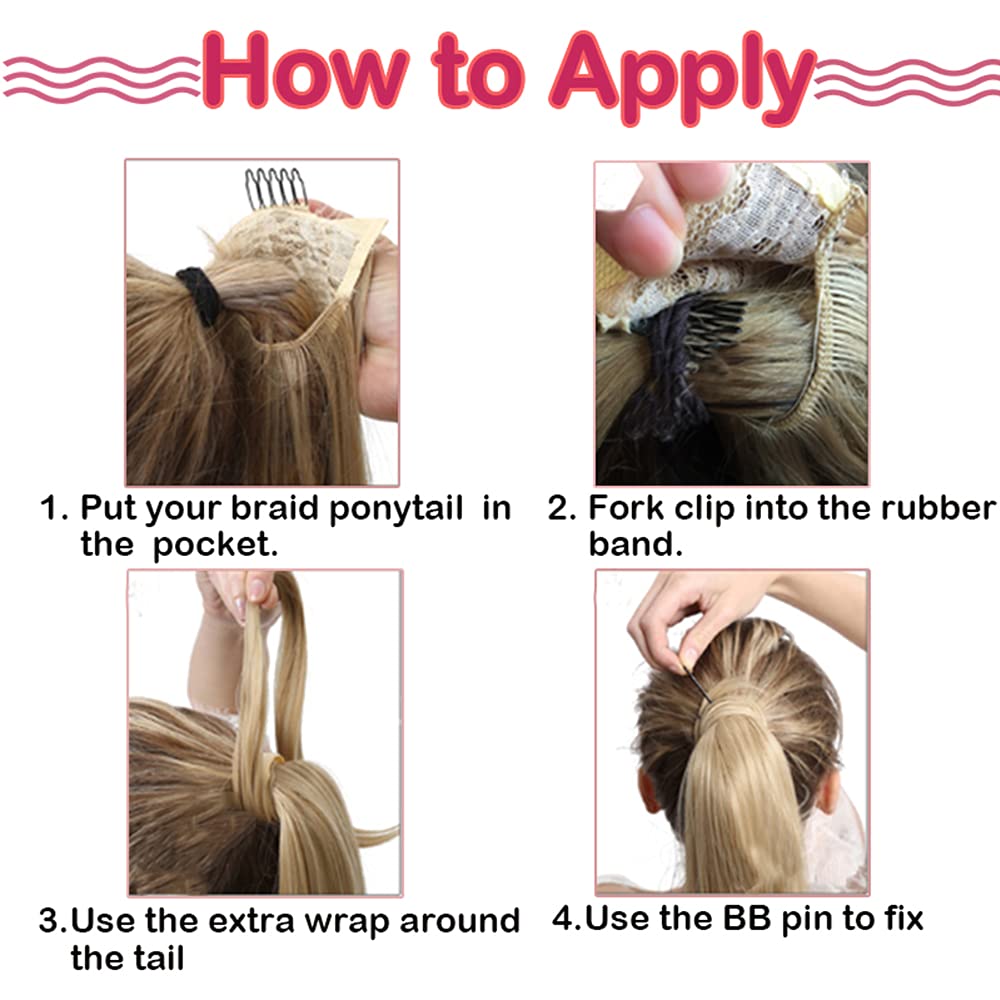 How to Apply

1. Put your braid ponytail in the pocket.

2. Fork clip into the rubber band.

3.Use the extra wrap around the tail

4.Use the BB pin to fix