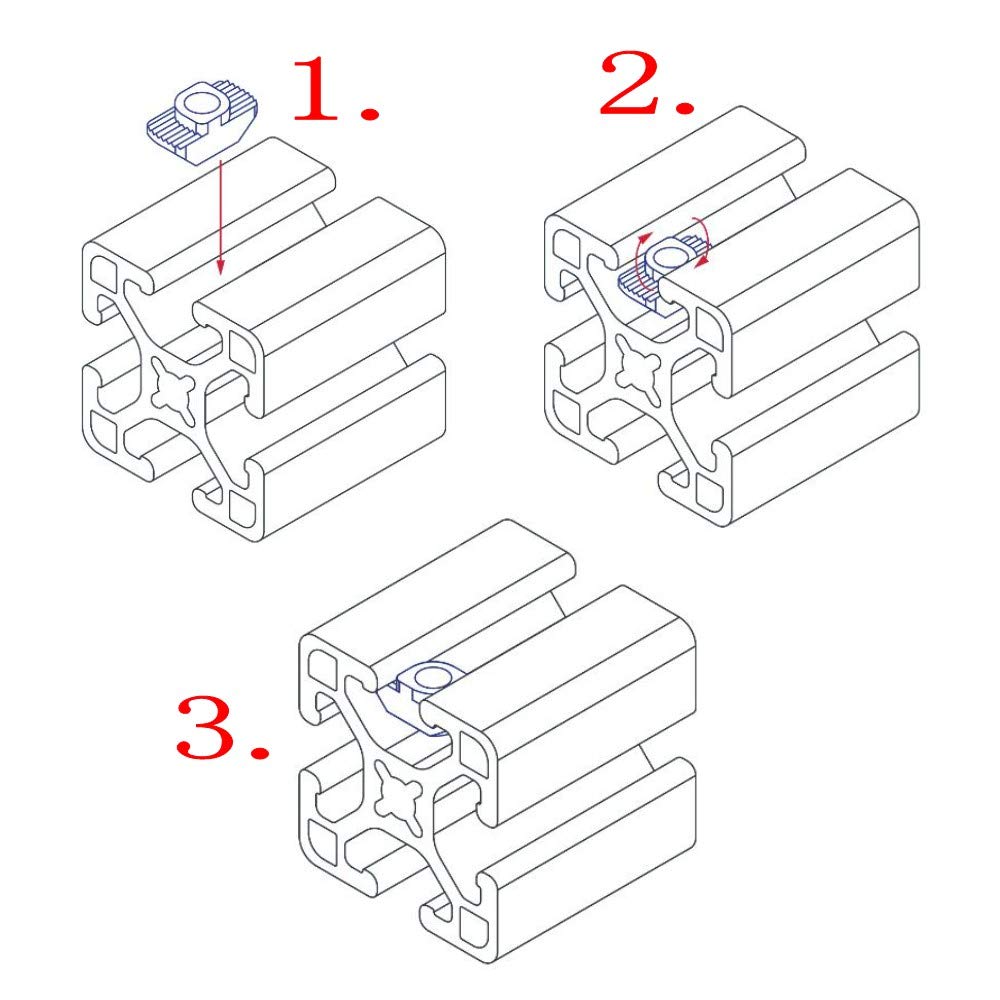 1.

2.

3.