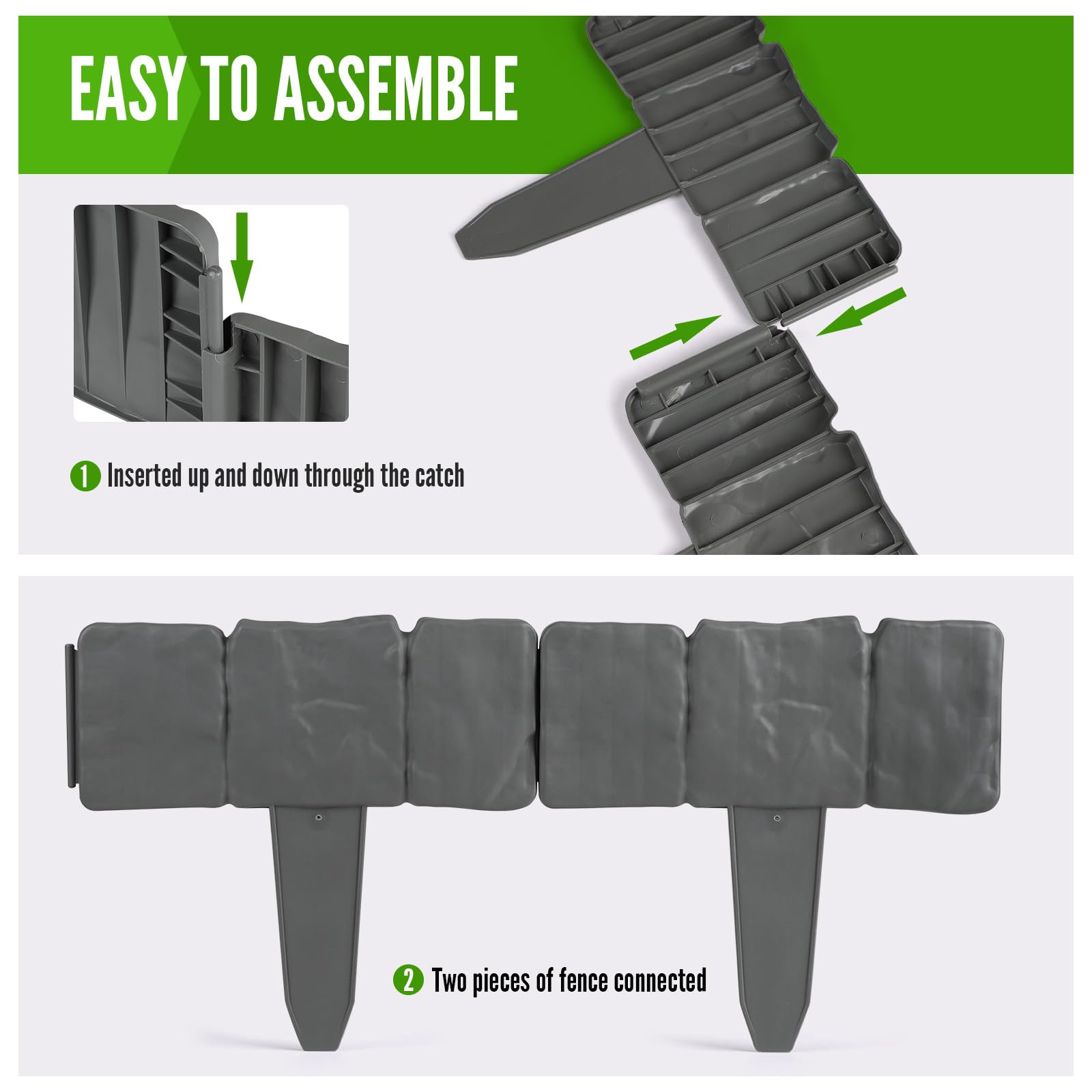 EASY TO ASSEMBLE

1 Inserted up and down through the catch

2 Two pieces of fence connected