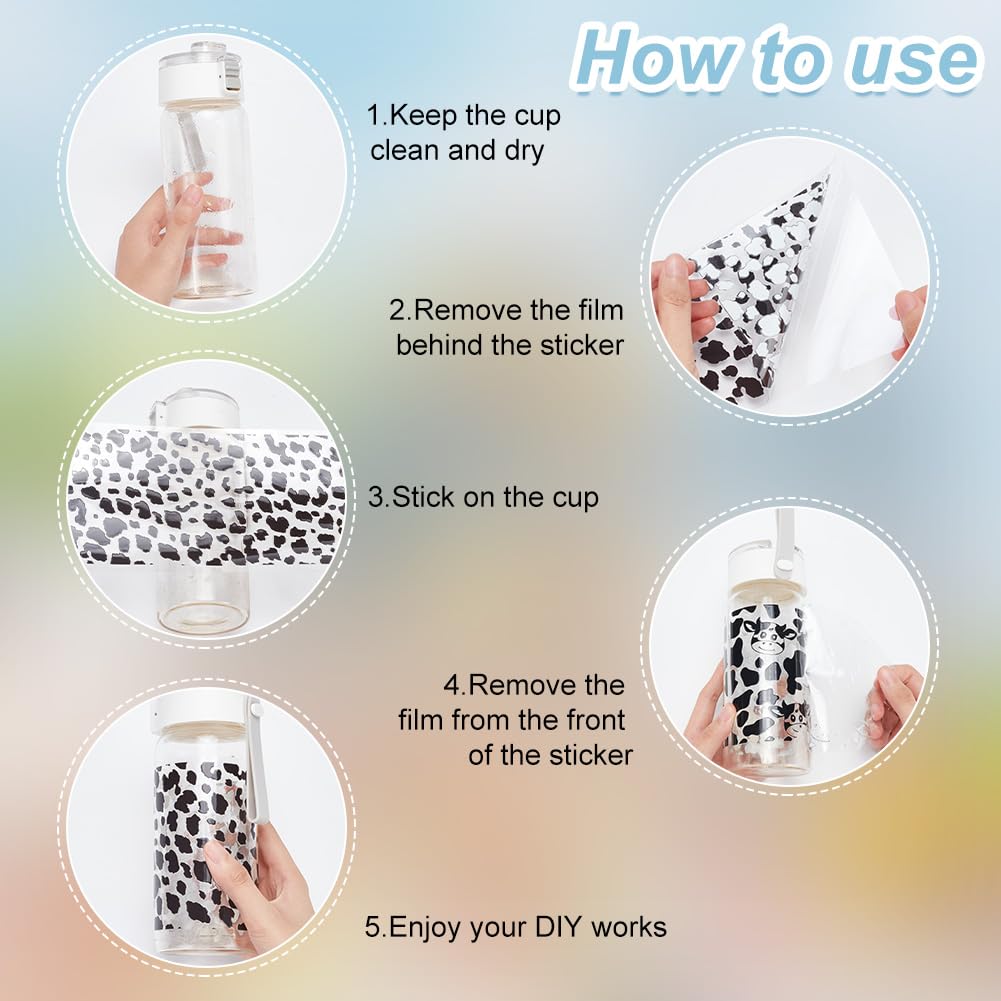 How to use

1.Keep the cup clean and dry

2.Remove the film behind the sticker

3.Stick on the cup

4.Remove the film from the front of the sticker

5.Enjoy your DIY works