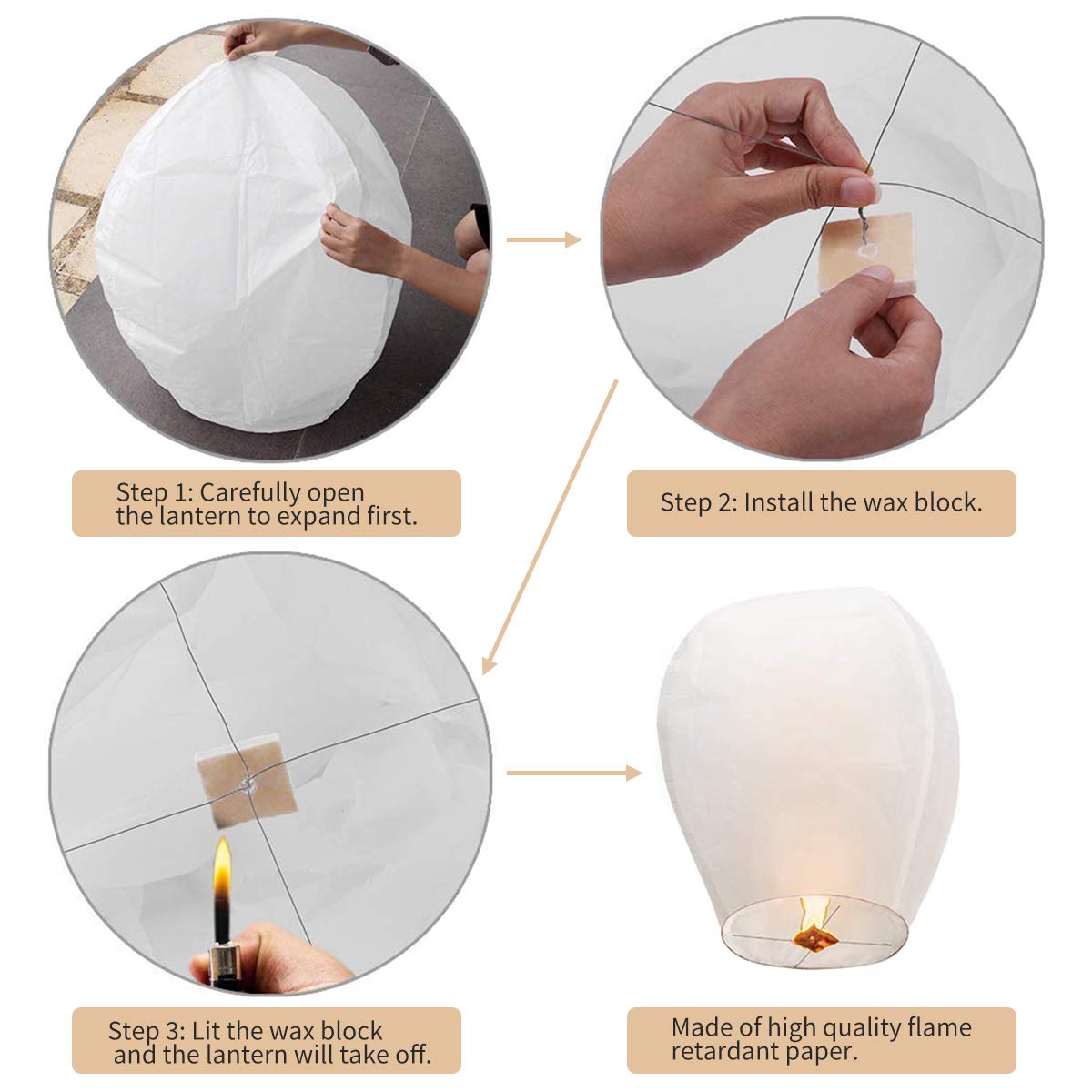 Step 1: Carefully open the lantern to expand first.

Step 2: Install the wax block.

Step 3: Lit the wax block and the lantern will take off.

Made of high quality flame retardant paper.