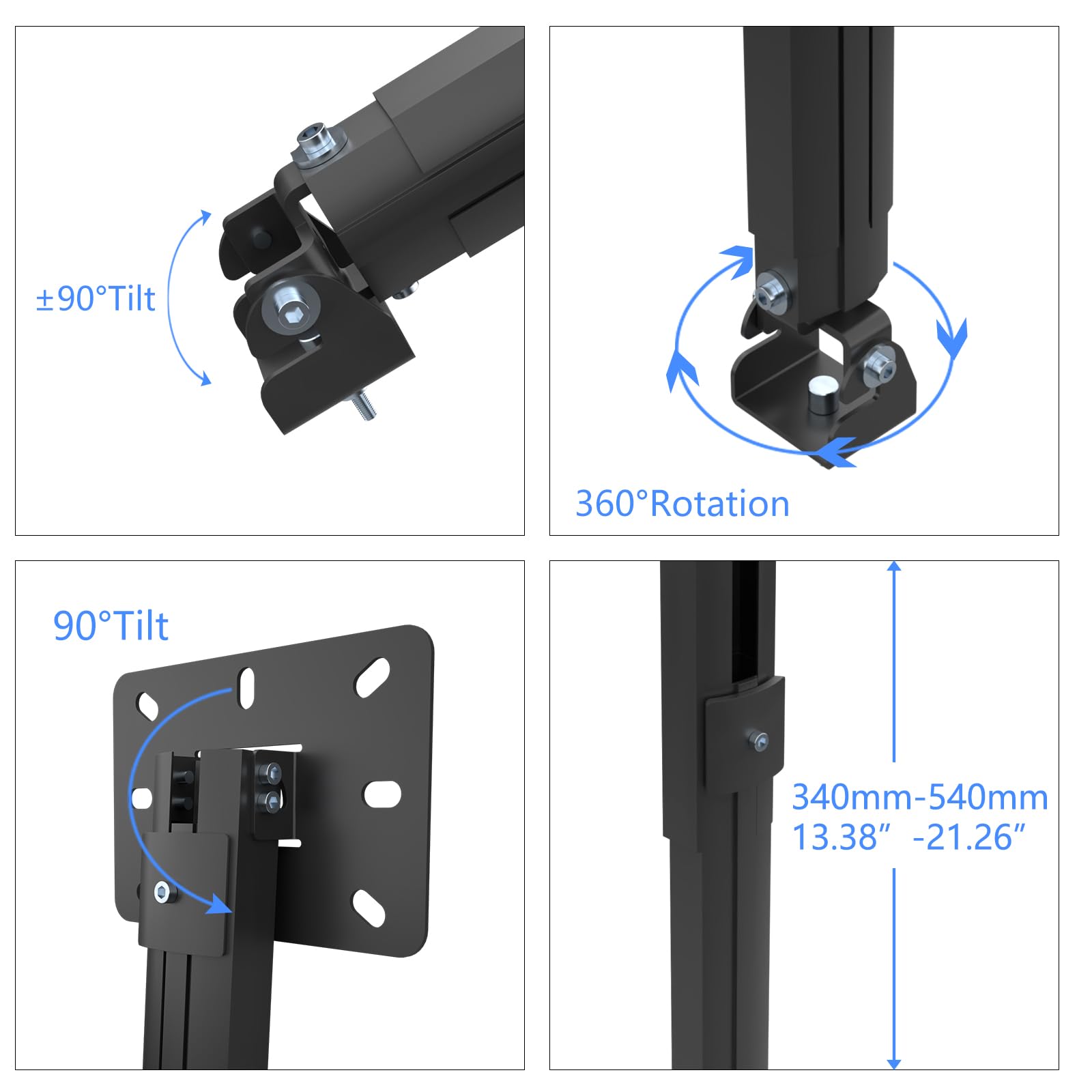 ±90°Tilt

360°Rotation

90°Tilt

340mm-540mm
13.38″ -21.26″