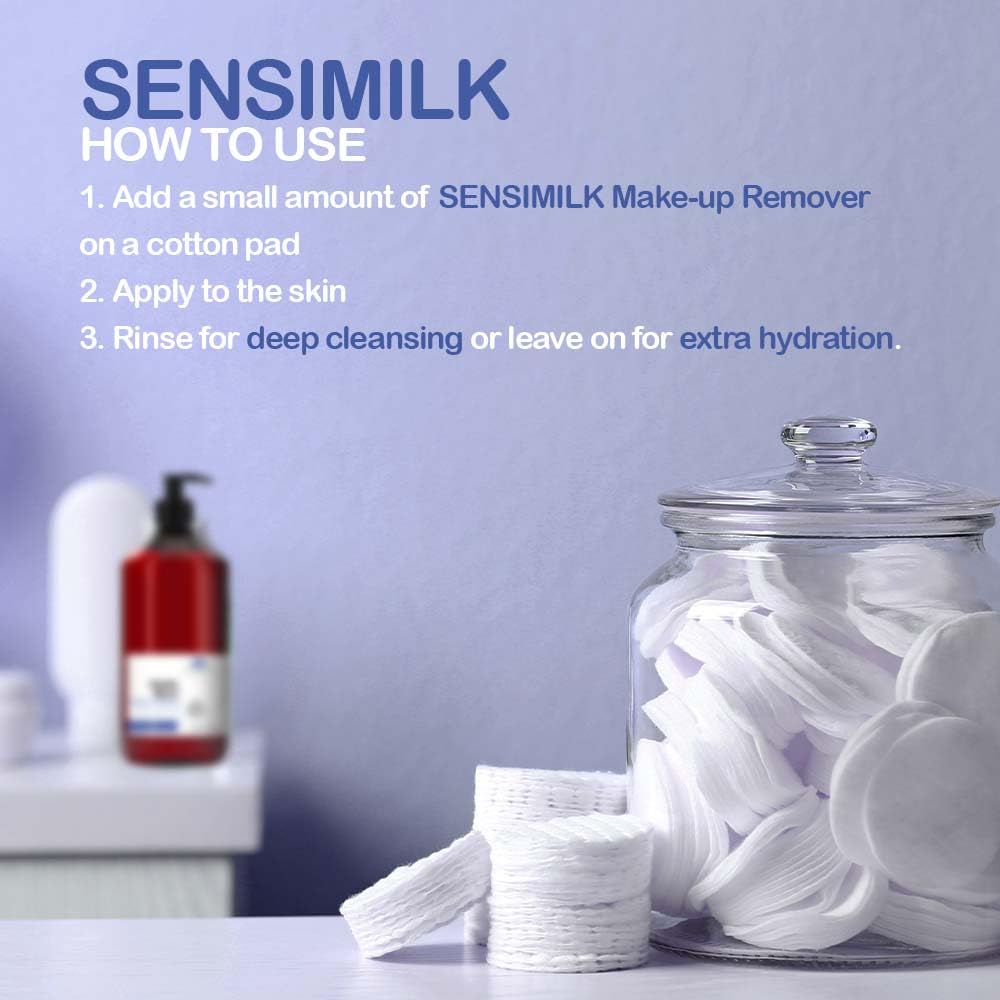 SENSIMILK
HOW TO USE

1. Add a small amount of SENSIMILK Make-up Remover on a cotton pad

2. Apply to the skin

3. Rinse for deep cleansing or leave on for extra hydration.