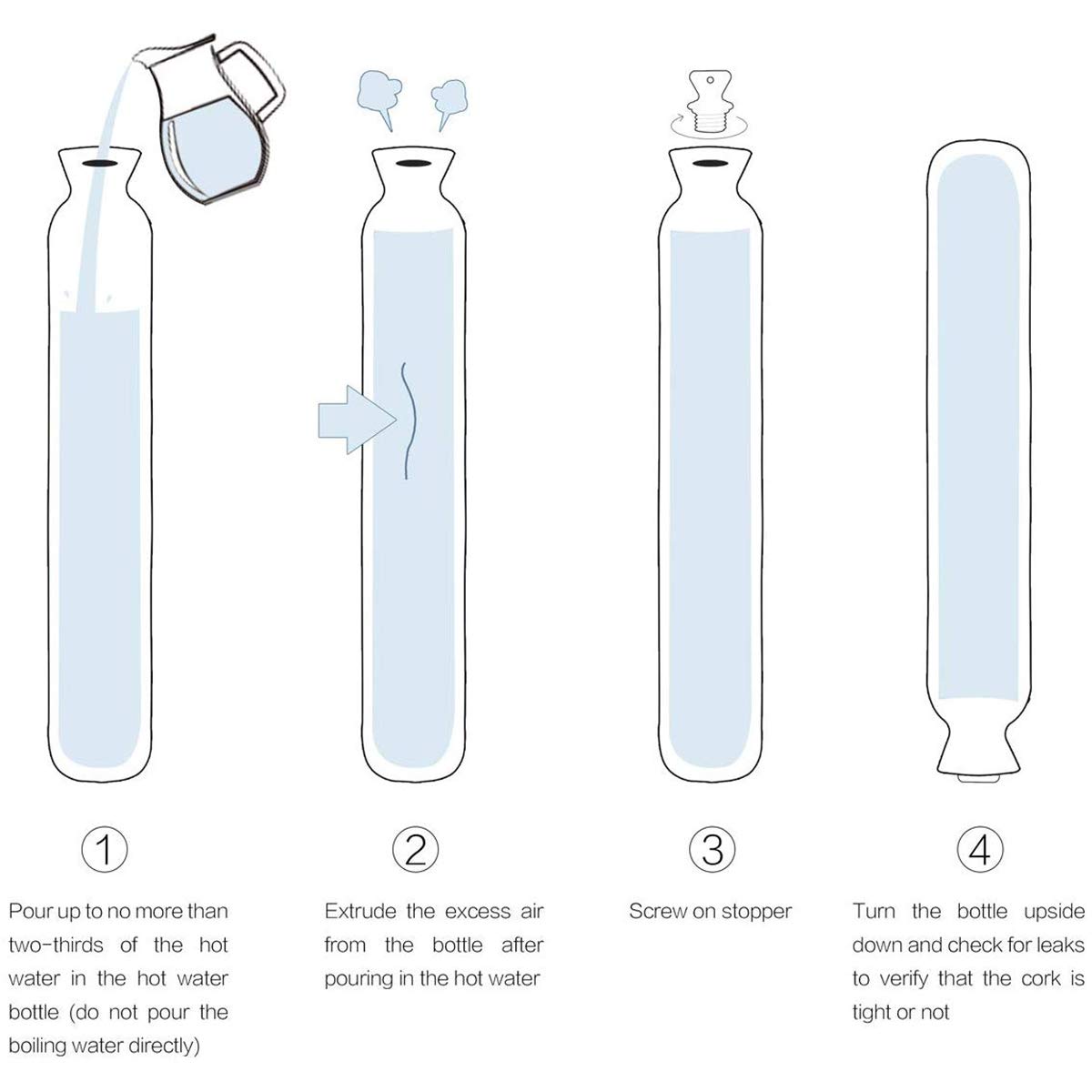 ①

Pour up to no more than two-thirds of the hot water in the hot water bottle (do not pour the boiling water directly)

②

Extrude the excess air from the bottle after pouring in the hot water

③

Screw on stopper

④

Turn the bottle upside down and check for leaks to verify that the cork is tight or not