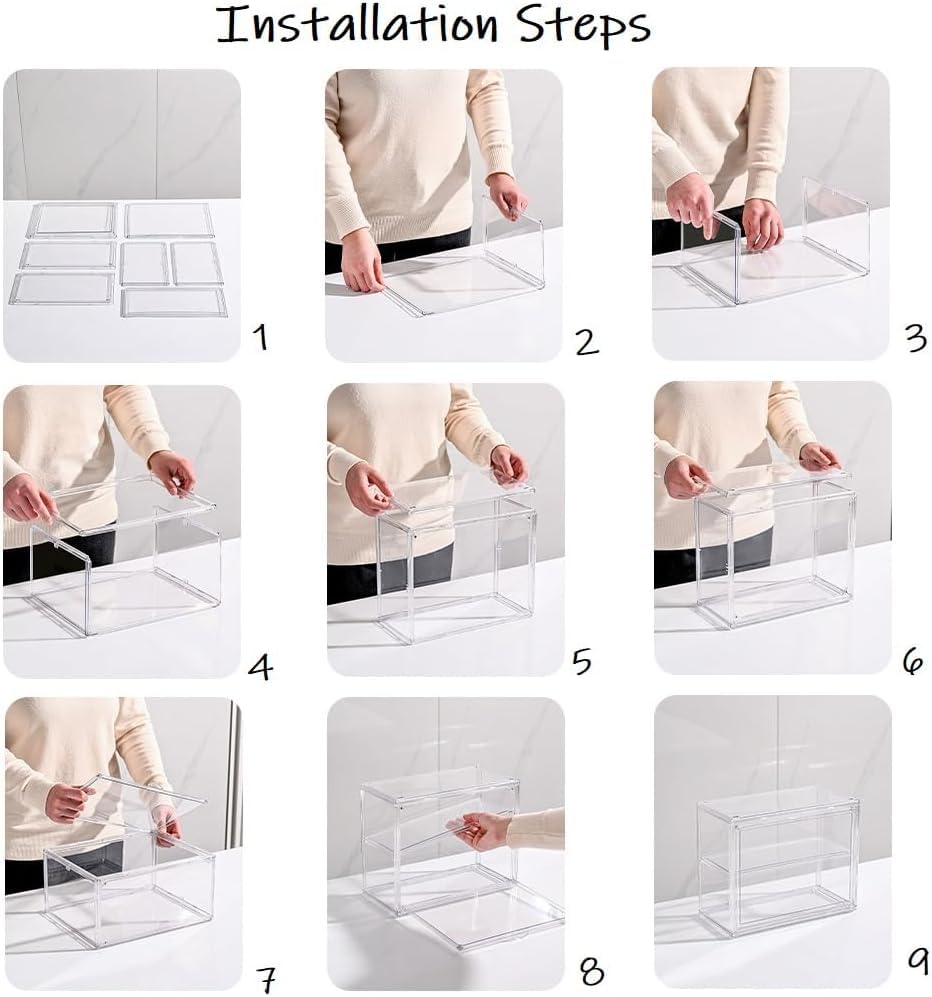 Installation Steps

1

2

3

4

5

6

7

8

9