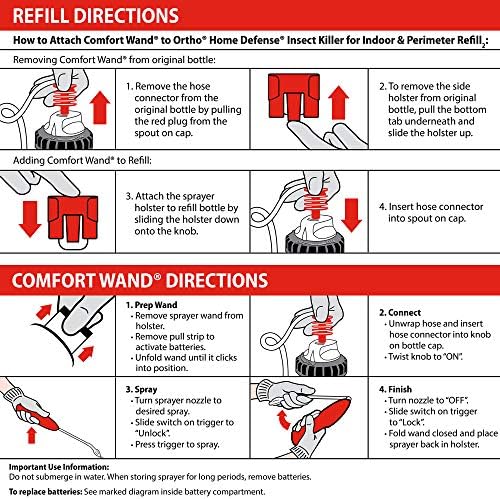 REFILL DIRECTIONS

How to Attach Comfort Wand® to Ortho® Home Defense® Insect Killer for Indoor & Perimeter Refill$_2$:

Removing Comfort Wand® from original bottle:

1. Remove the hose connector from the original bottle by pulling the red plug from the spout on cap.

2. To remove the side holster from original bottle, pull the bottom tab underneath and slide the holster up.

Adding Comfort Wand® to Refill:

3. Attach the sprayer holster to refill bottle by sliding the holster down onto the knob.

4. Insert hose connector into spout on cap.

COMFORT WAND® DIRECTIONS

1. Prep Wand
• Remove sprayer wand from holster.
• Remove pull strip to activate batteries.
• Unfold wand until it clicks into position.

2. Connect
• Unwrap hose and insert hose connector into knob on bottle cap.
• Twist knob to "ON".

3. Spray
• Turn sprayer nozzle to desired spray.
• Slide switch on trigger to "Unlock".
• Press trigger to spray.

4. Finish
• Turn nozzle to "OFF".
• Slide switch on trigger to "Lock".
• Fold wand closed and place sprayer back in holster.

Important Use Information:
Do not submerge in water. When storing sprayer for long periods, remove batteries.

To replace batteries: See marked diagram inside battery compartment.