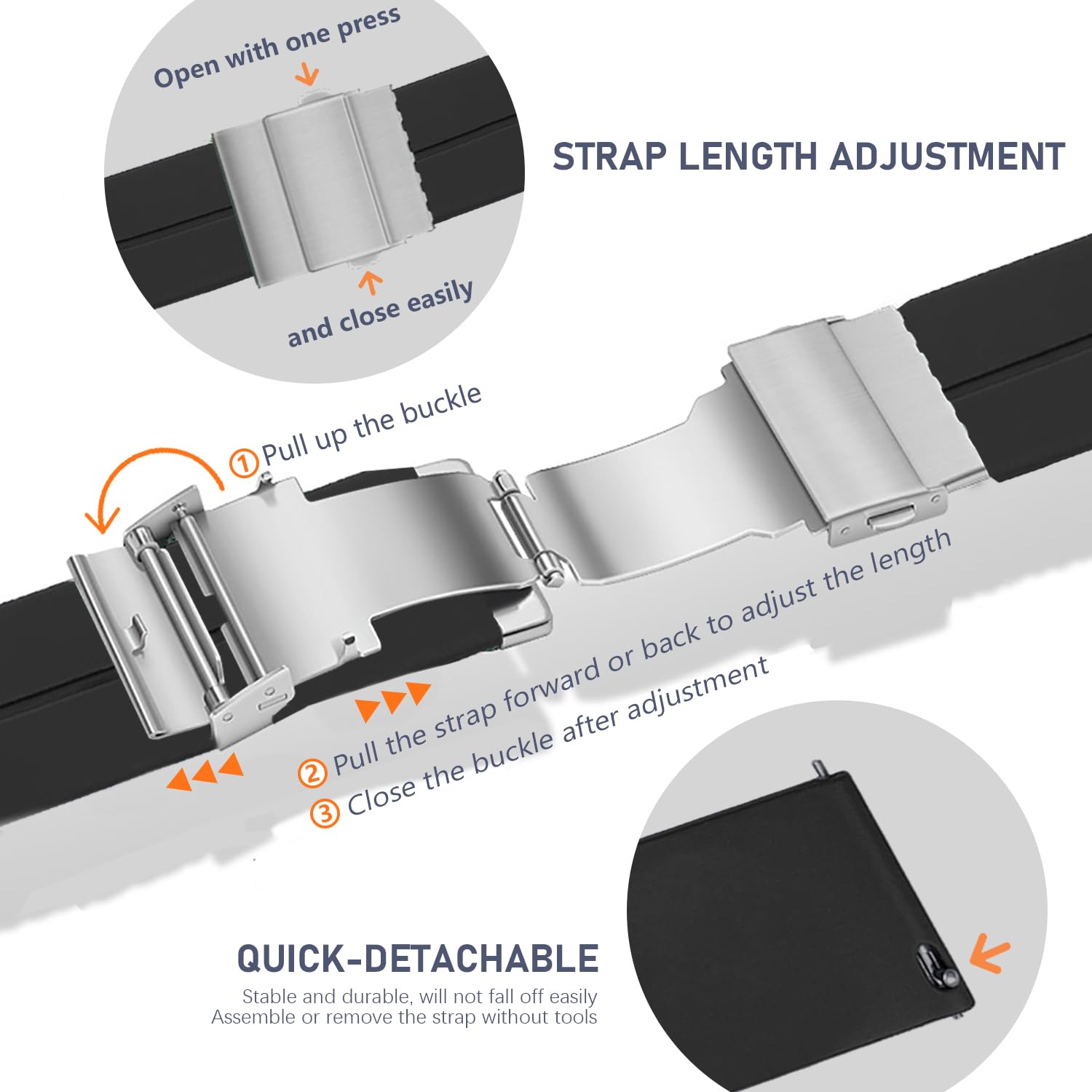 Open with one press

and close easily

STRAP LENGTH ADJUSTMENT

① Pull up the buckle

② Pull the strap forward or back to adjust the length

③ Close the buckle after adjustment

QUICK-DETACHABLE

Stable and durable, will not fall off easily
Assemble or remove the strap without tools