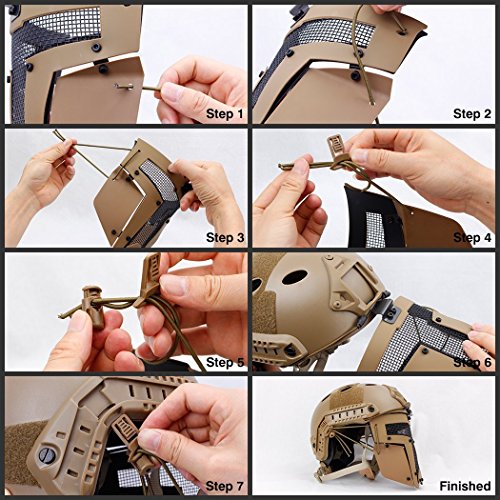 Step 1

Step 2

Step 3

Step 4

Step 5

Step 6

Step 7

Finished