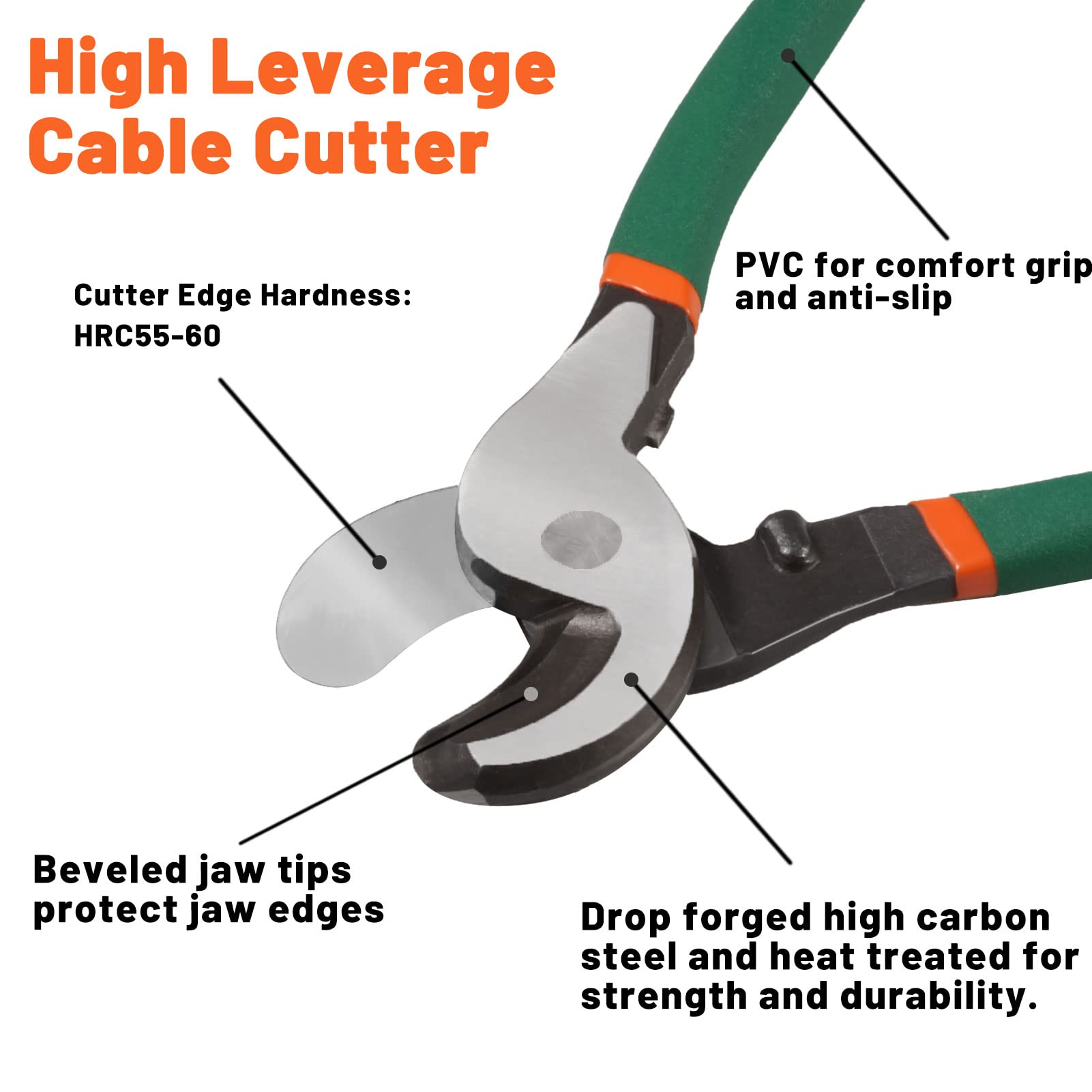 High Leverage Cable Cutter

Cutter Edge Hardness: HRC55-60

PVC for comfort grip and anti-slip

Beveled jaw tips protect jaw edges

Drop forged high carbon steel and heat treated for strength and durability.