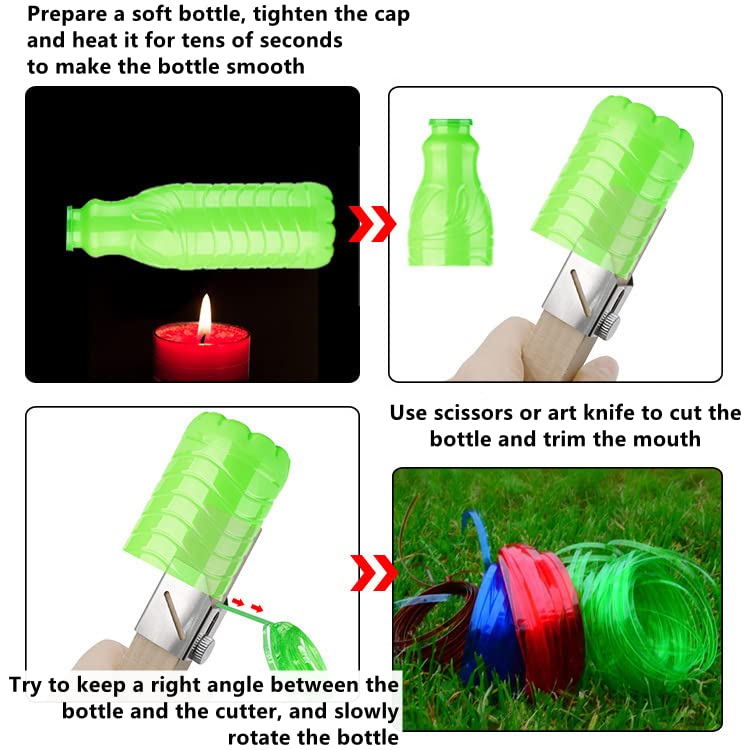 Prepare a soft bottle, tighten the cap and heat it for tens of seconds to make the bottle smooth

Use scissors or art knife to cut the bottle and trim the mouth

Try to keep a right angle between the bottle and the cutter, and slowly rotate the bottle