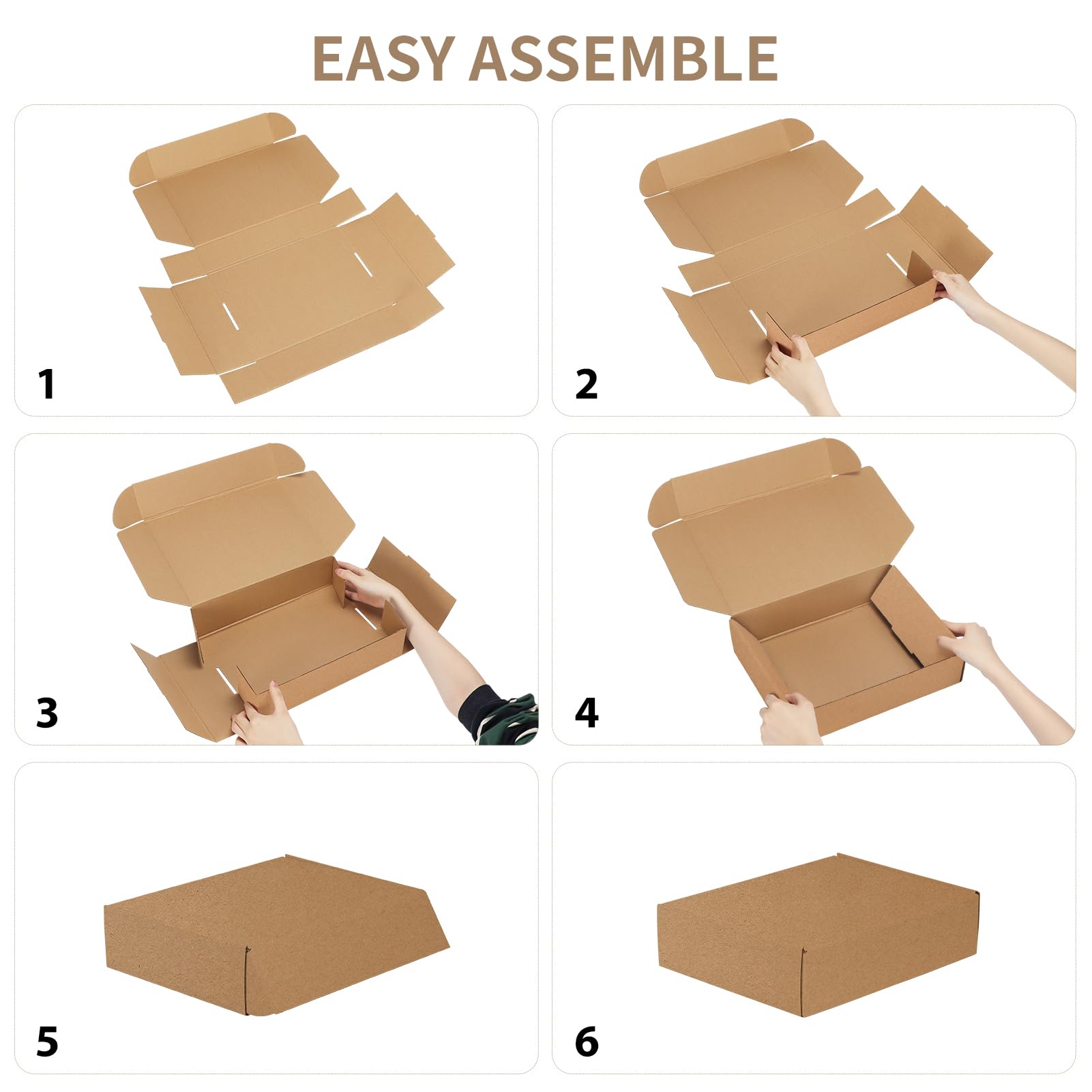 EASY ASSEMBLE

1

2

3

4

5

6