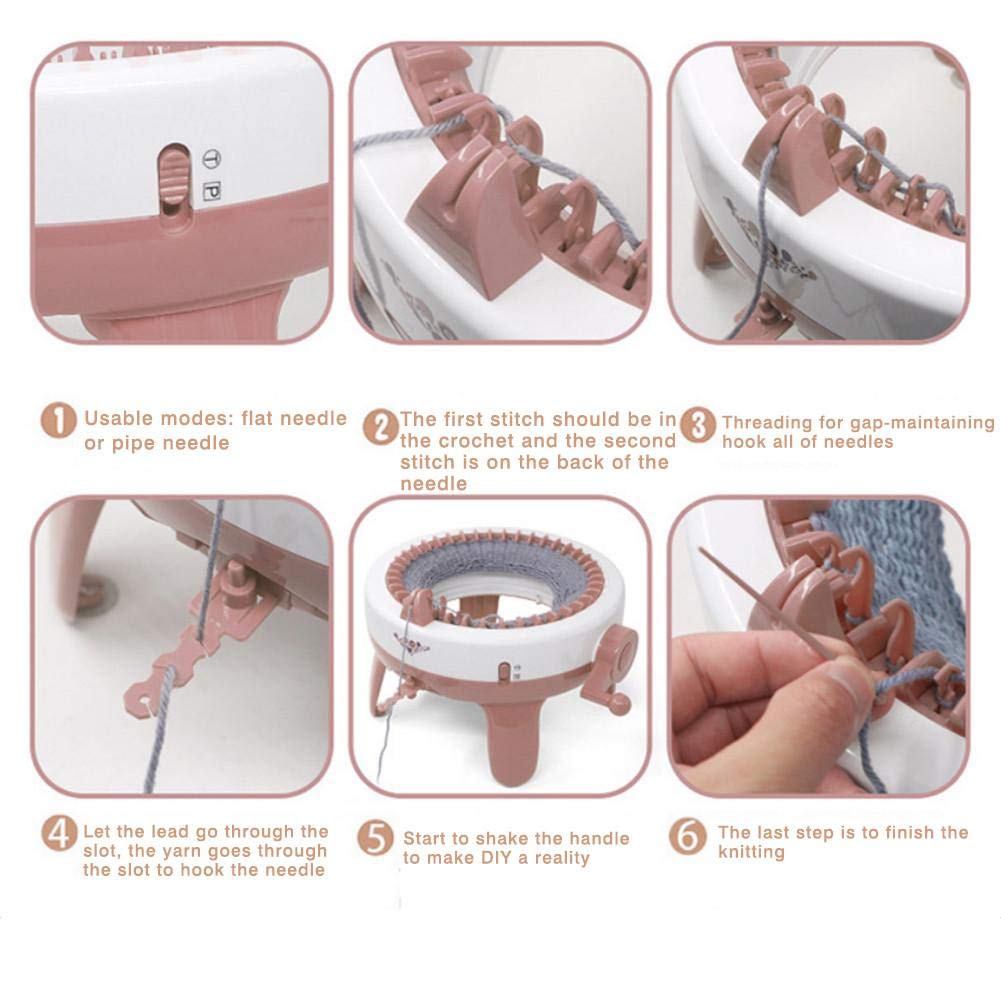 T
P

1 Usable modes: flat needle or pipe needle

2 The first stitch should be in the crochet and the second stitch is on the back of the needle

3 Threading for gap-maintaining hook all of needles

4 Let the lead go through the slot, the yarn goes through the slot to hook the needle

5 Start to shake the handle to make DIY a reality

6 The last step is to finish the knitting