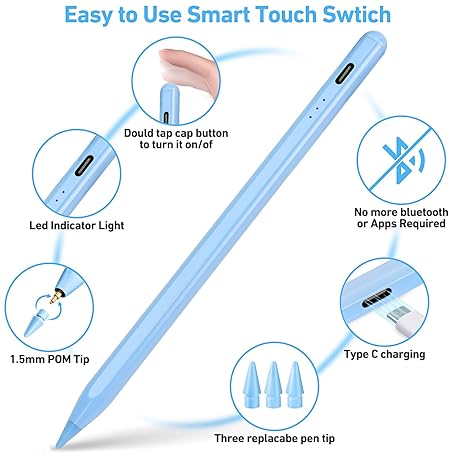 Easy to Use Smart Touch Swtich

Dould tap cap button to turn it on/of

Led Indicator Light

No more bluetooth or Apps Required

1.5mm POM Tip

Type C charging

Three replacabe pen tip