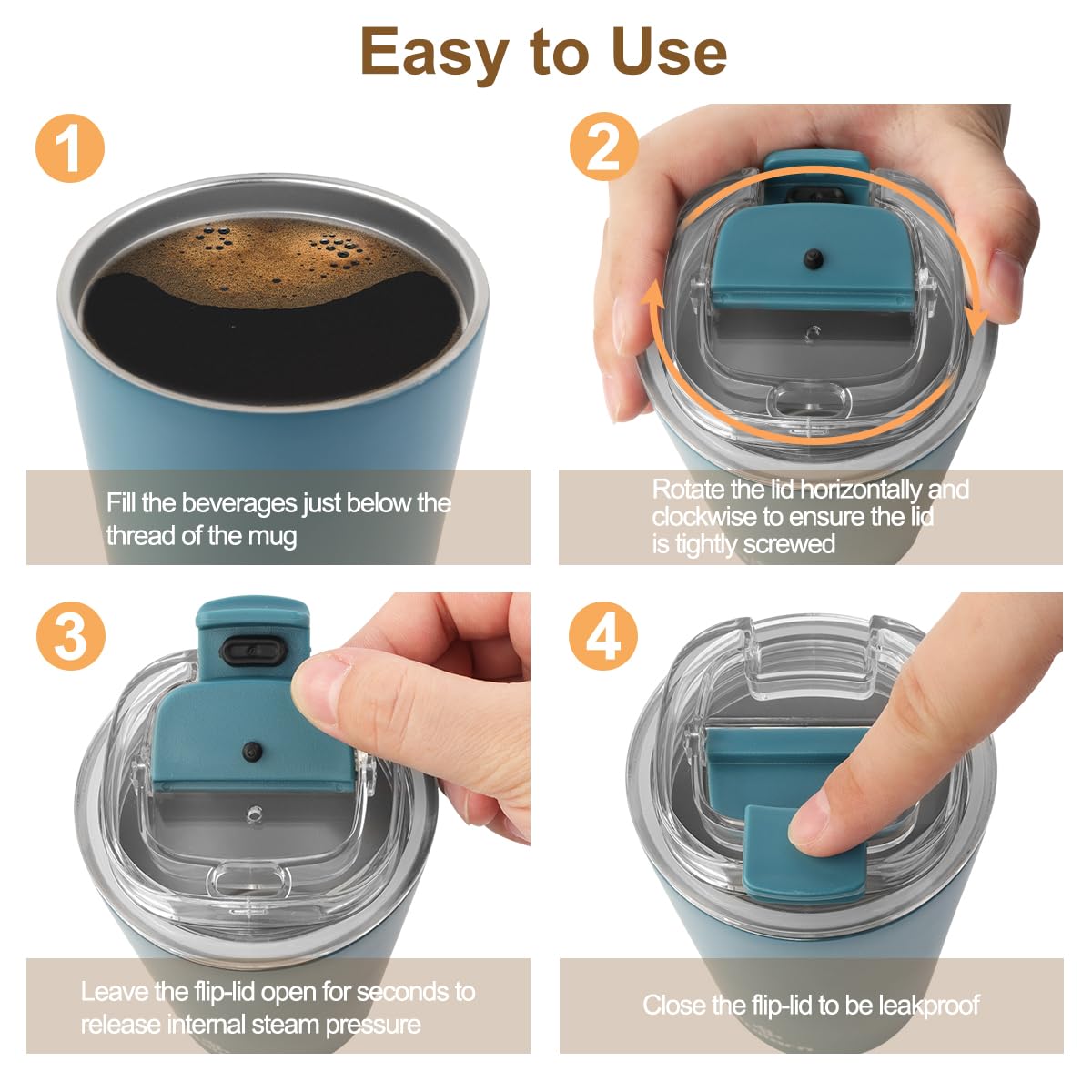 Easy to Use

1

Fill the beverages just below the thread of the mug

2

Rotate the lid horizontally and clockwise to ensure the lid is tightly screwed

3

Leave the flip-lid open for seconds to release internal steam pressure

4

Close the flip-lid to be leakproof