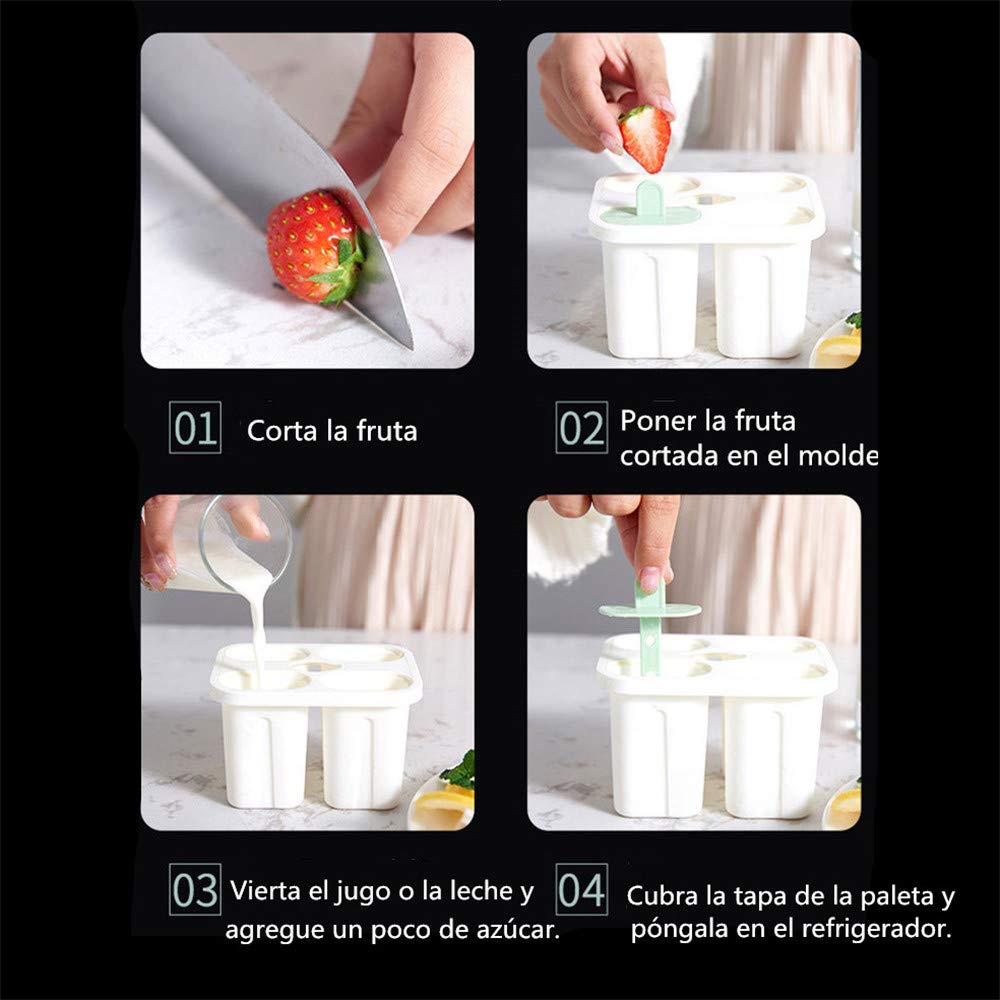 01 Corta la fruta

02 Poner la fruta cortada en el molde

03 Vierta el jugo o la leche y agregue un poco de azúcar.

04 Cubra la tapa de la paleta y póngala en el refrigerador.