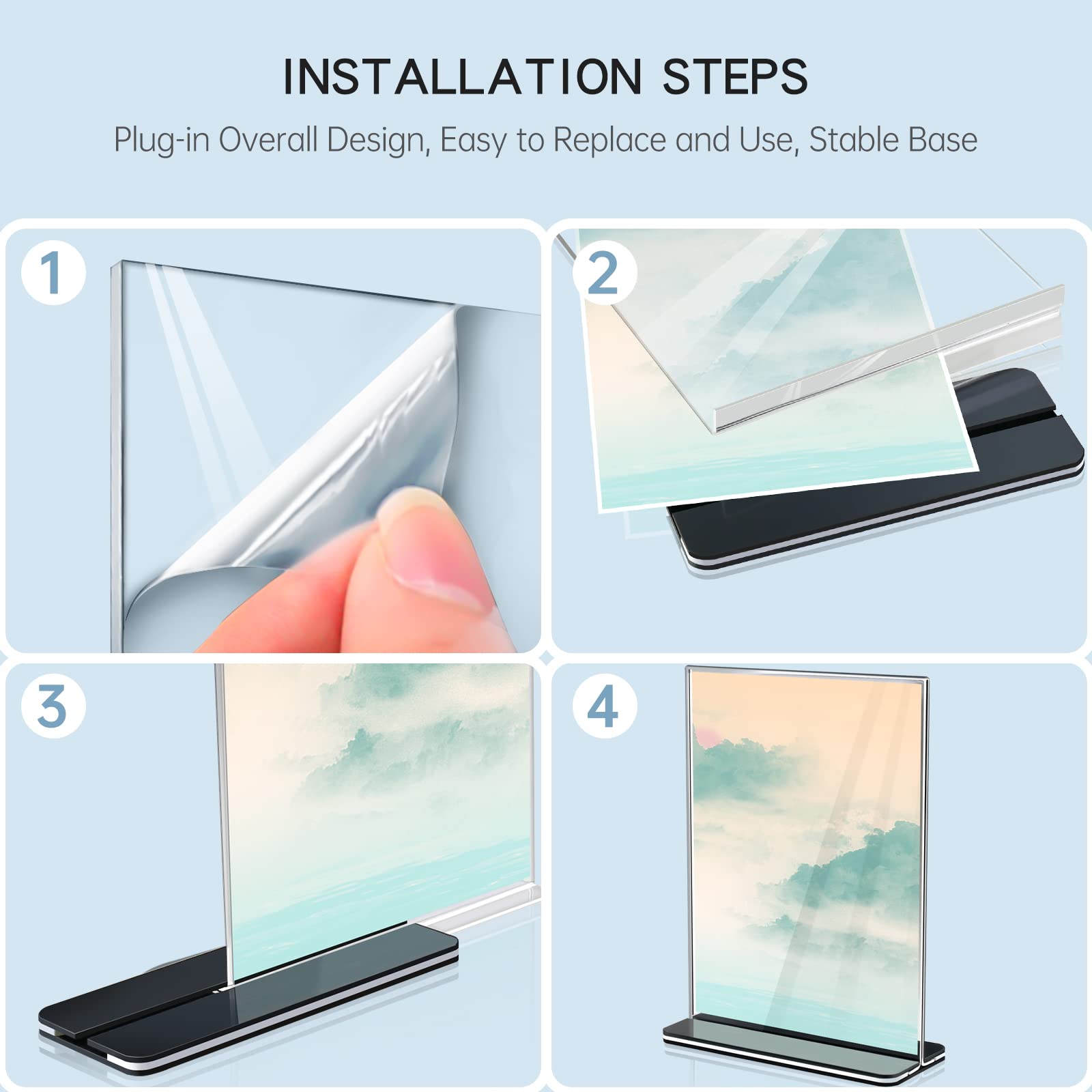 INSTALLATION STEPS

Plug-in Overall Design, Easy to Replace and Use, Stable Base

1

2

3

4