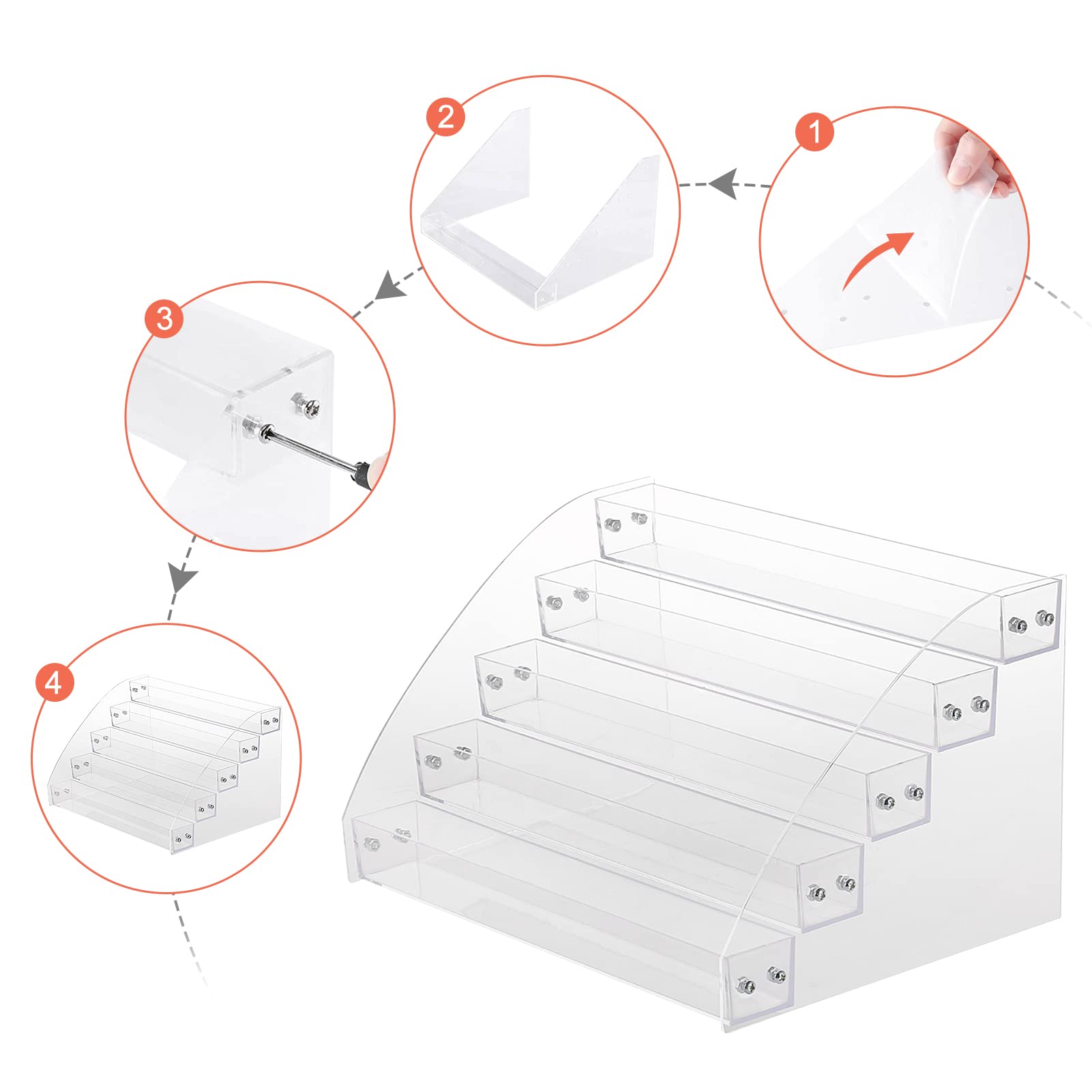 2
1
3
4