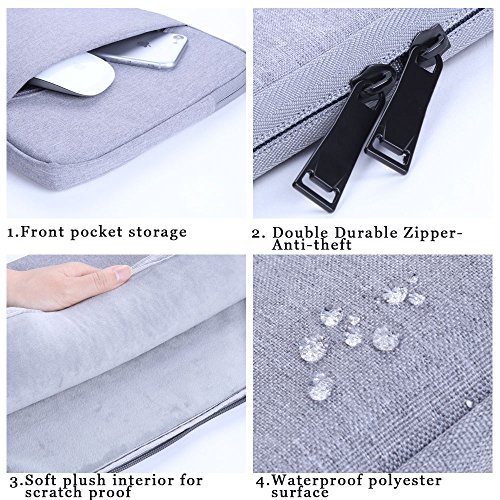 1.Front pocket storage

2. Double Durable Zipper-Anti-theft

3.Soft plush interior for scratch proof

4.Waterproof polyester surface