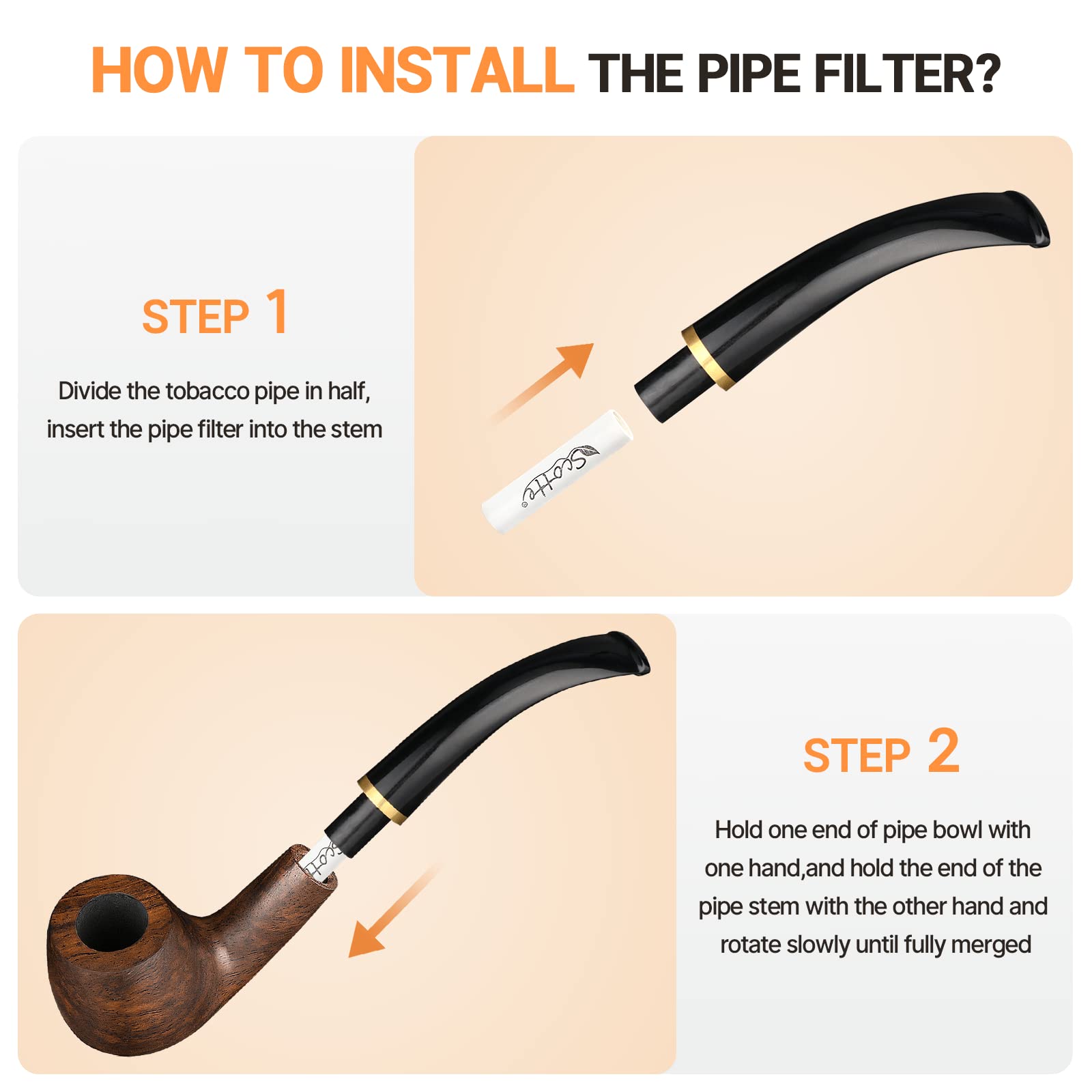 HOW TO INSTALL THE PIPE FILTER?

STEP 1

Divide the tobacco pipe in half, insert the pipe filter into the stem

Scotte®

STEP 2

Hold one end of pipe bowl with one hand,and hold the end of the pipe stem with the other hand and rotate slowly until fully merged