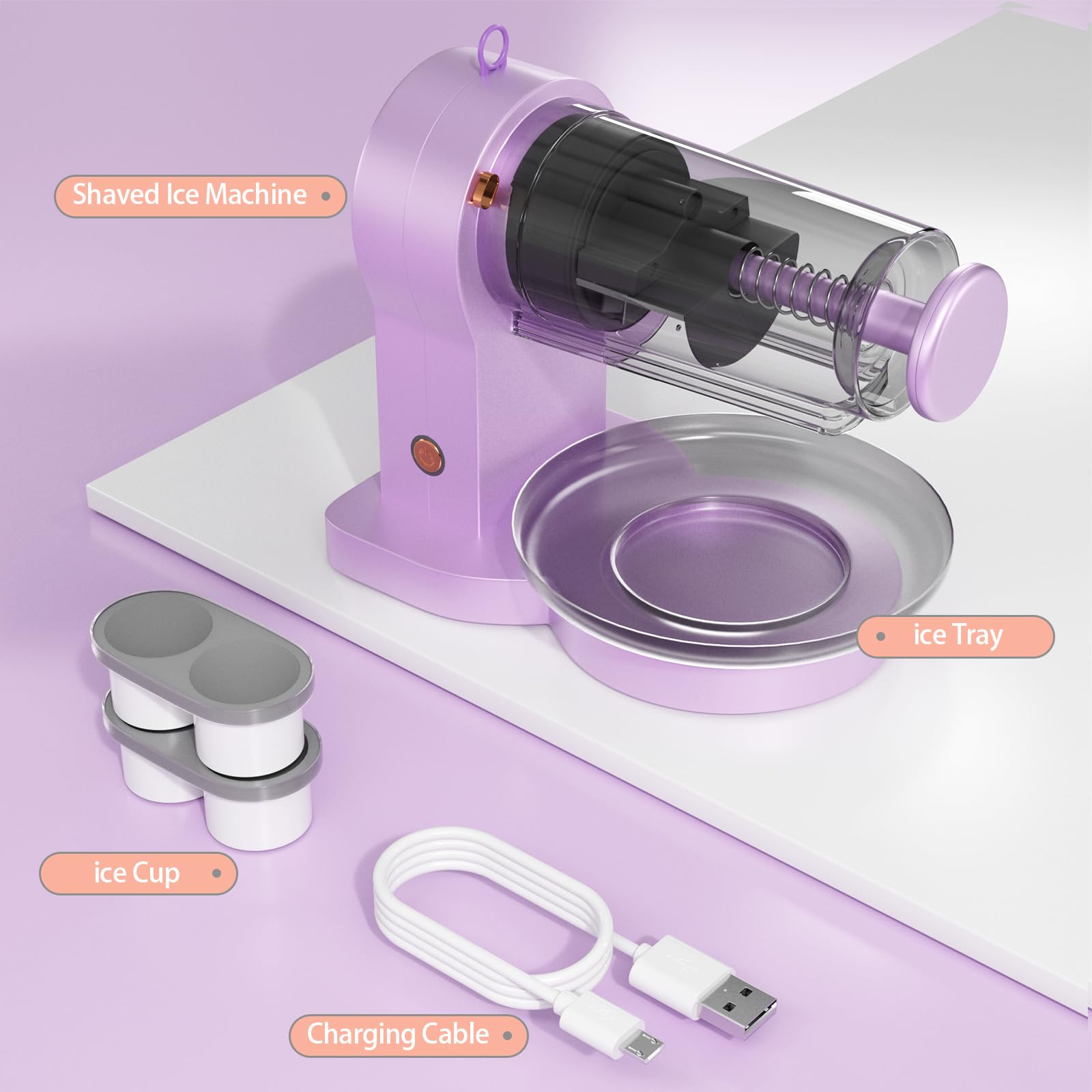 Shaved Ice Machine

ice Tray

ice Cup

Charging Cable