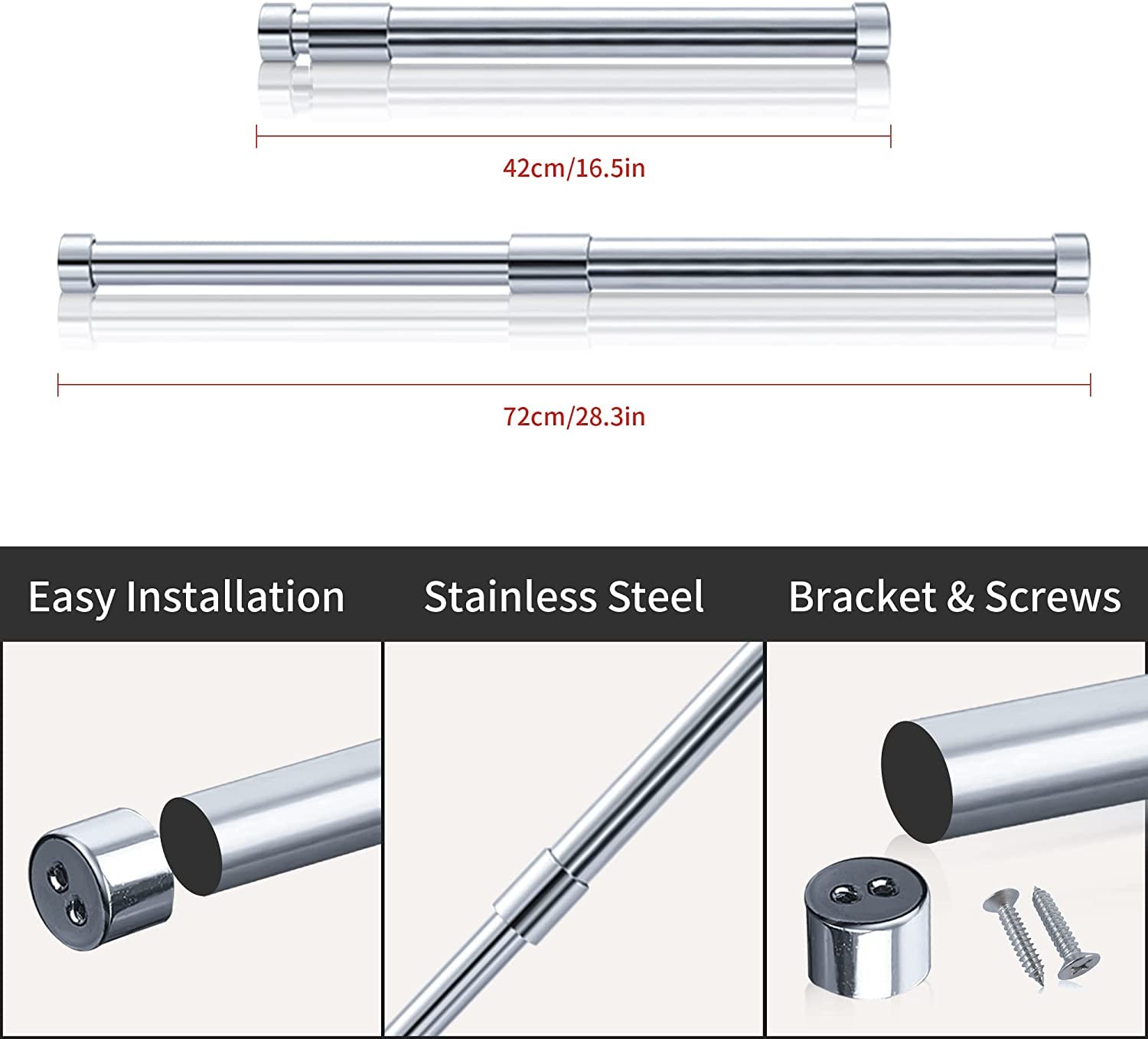 42cm/16.5in

72cm/28.3in

Easy Installation

Stainless Steel

Bracket & Screws