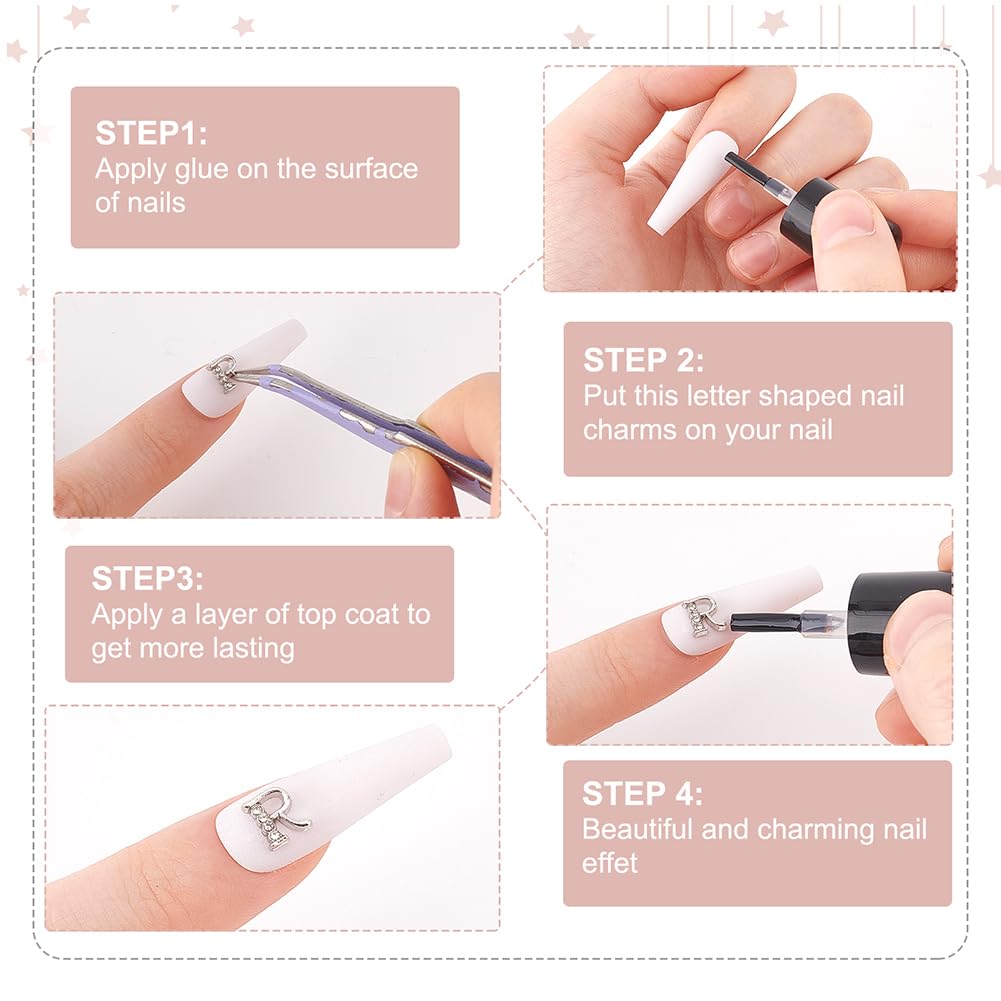 STEP1:
Apply glue on the surface of nails

STEP 2:
Put this letter shaped nail charms on your nail

STEP3:
Apply a layer of top coat to get more lasting

STEP 4:
Beautiful and charming nail effet