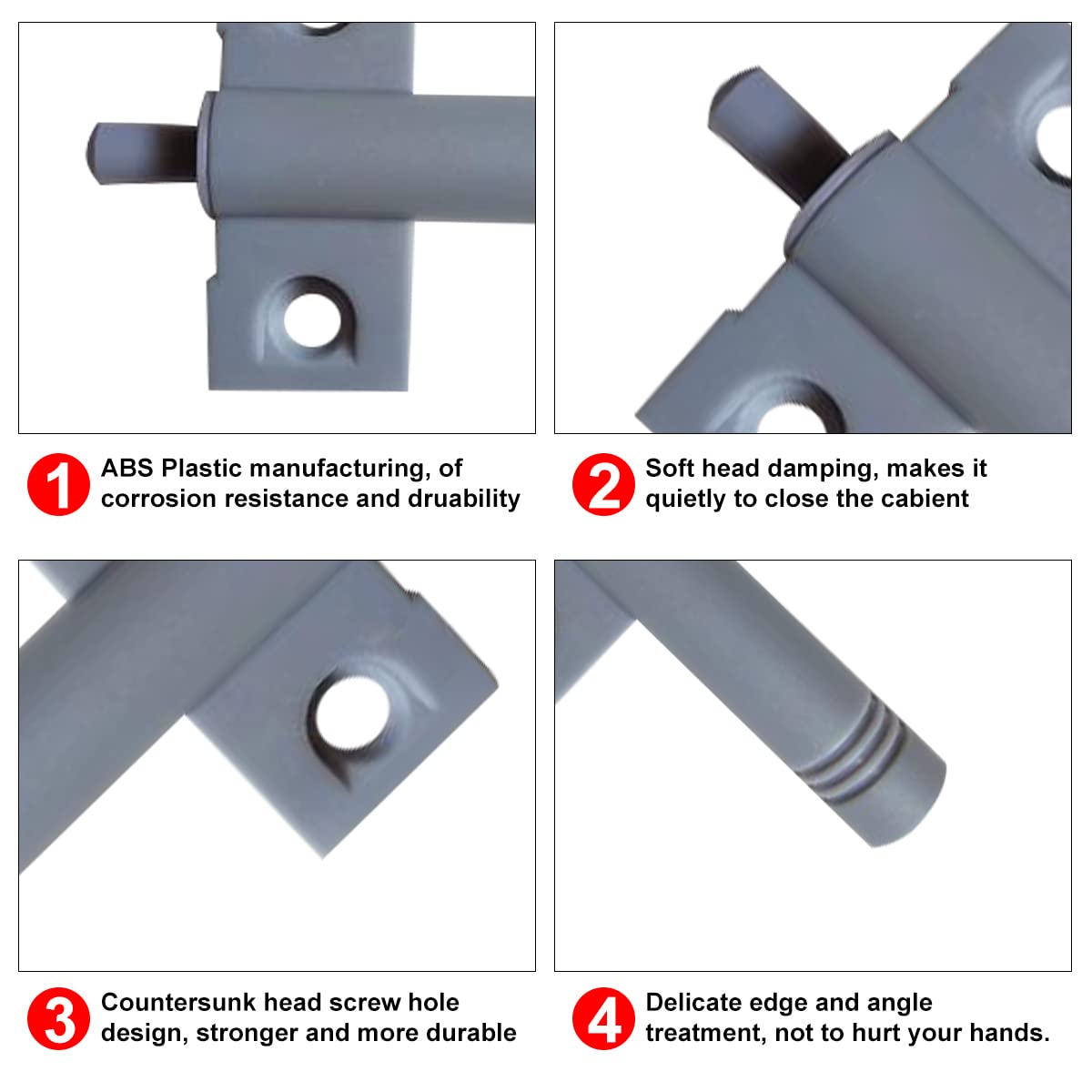 1 ABS Plastic manufacturing, of corrosion resistance and druability

2 Soft head damping, makes it quietly to close the cabient

3 Countersunk head screw hole design, stronger and more durable

4 Delicate edge and angle treatment, not to hurt your hands.