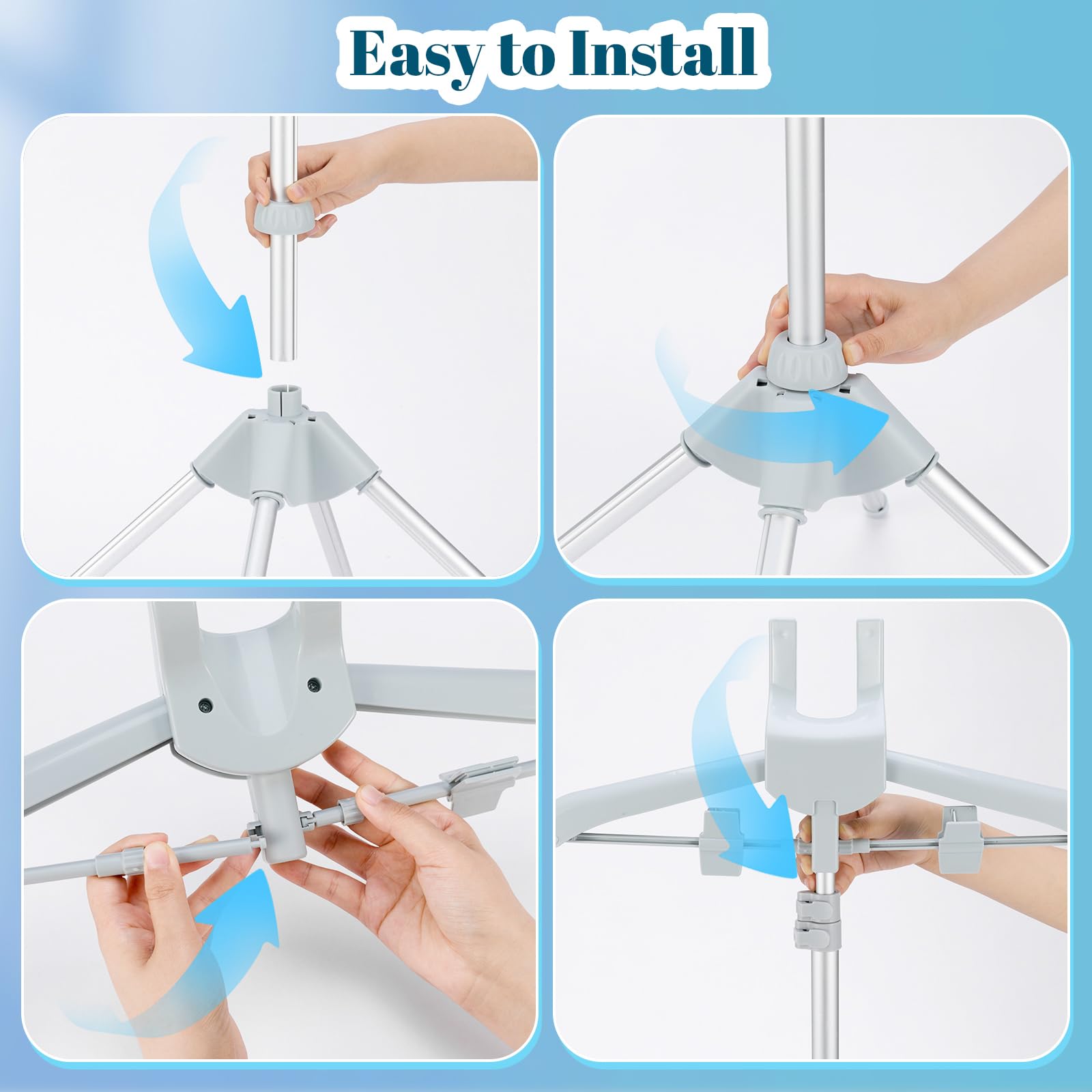 Easy to Install