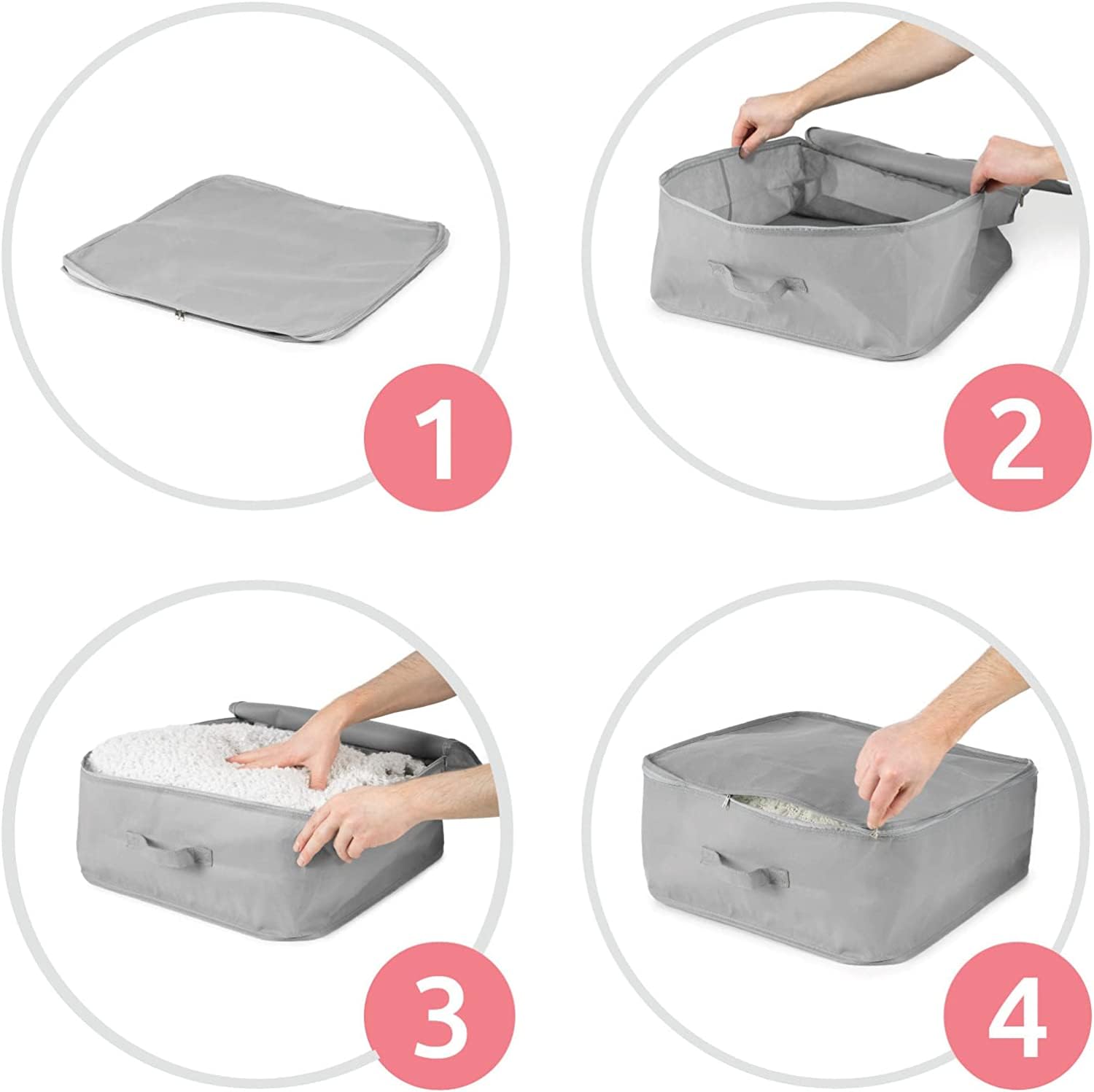 1

2

3

4