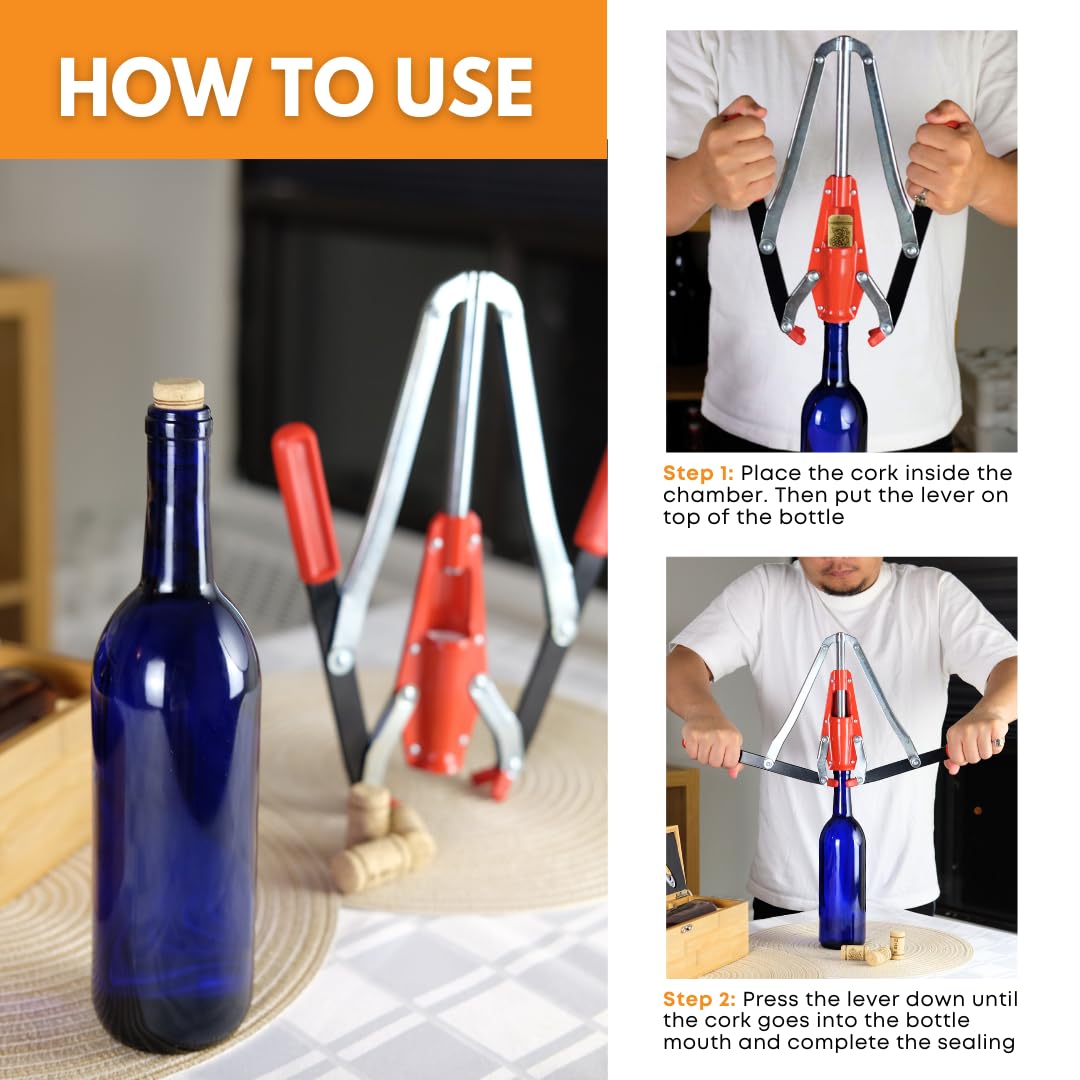 HOW TO USE

Step 1: Place the cork inside the chamber. Then put the lever on top of the bottle

Step 2: Press the lever down until the cork goes into the bottle mouth and complete the sealing