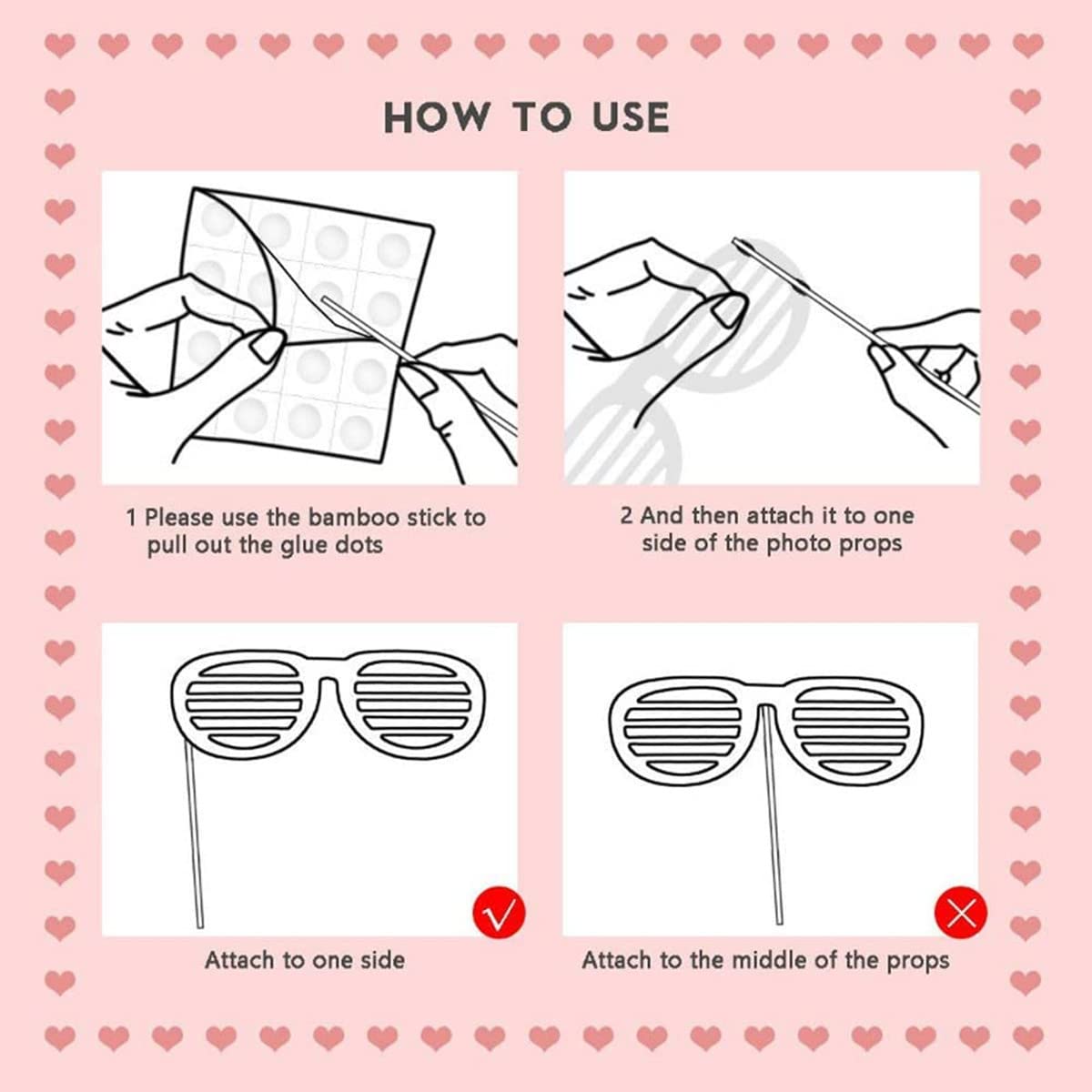 HOW TO USE

1 Please use the bamboo stick to pull out the glue dots

2 And then attach it to one side of the photo props

Attach to one side

Attach to the middle of the props