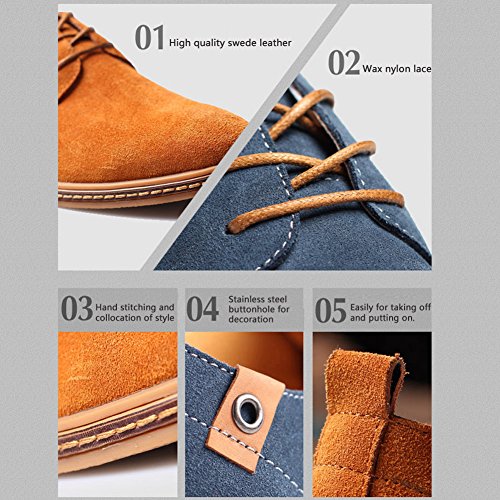 01 High quality swede leather

02 Wax nylon lace

03 Hand stitching and collocation of style

04 Stainless steel buttonhole for decoration

05 Easily for taking off and putting on.